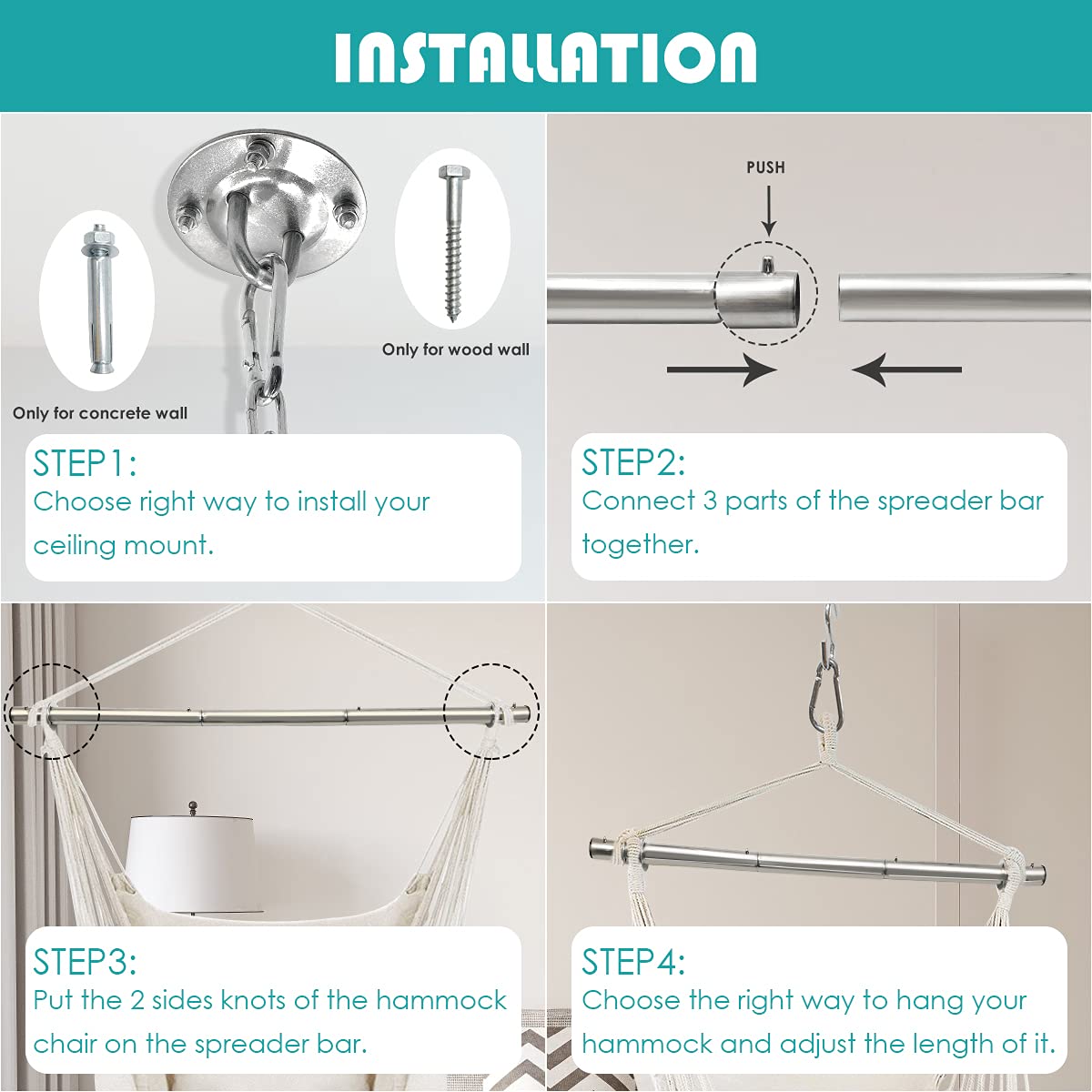 INSTALLATION

Only for concrete wall

Only for wood wall

STEP1:
Choose right way to install your ceiling mount.

PUSH

STEP2:
Connect 3 parts of the spreader bar together.

STEP3:
Put the 2 sides knots of the hammock chair on the spreader bar.

STEP4:
Choose the right way to hang your hammock and adjust the length of it.