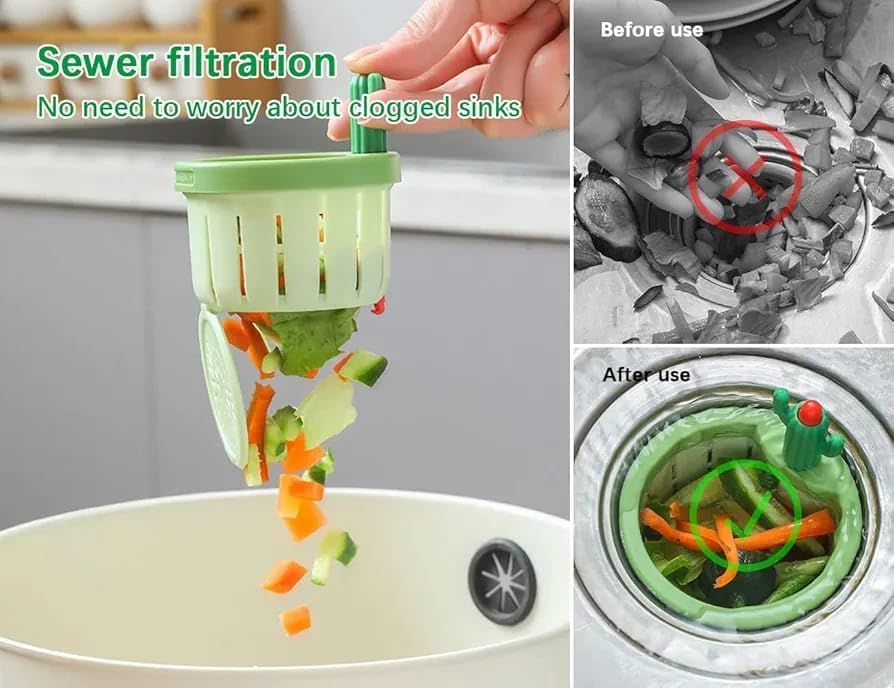 Sewer filtration
No need to worry about clogged sinks

Before use

After use