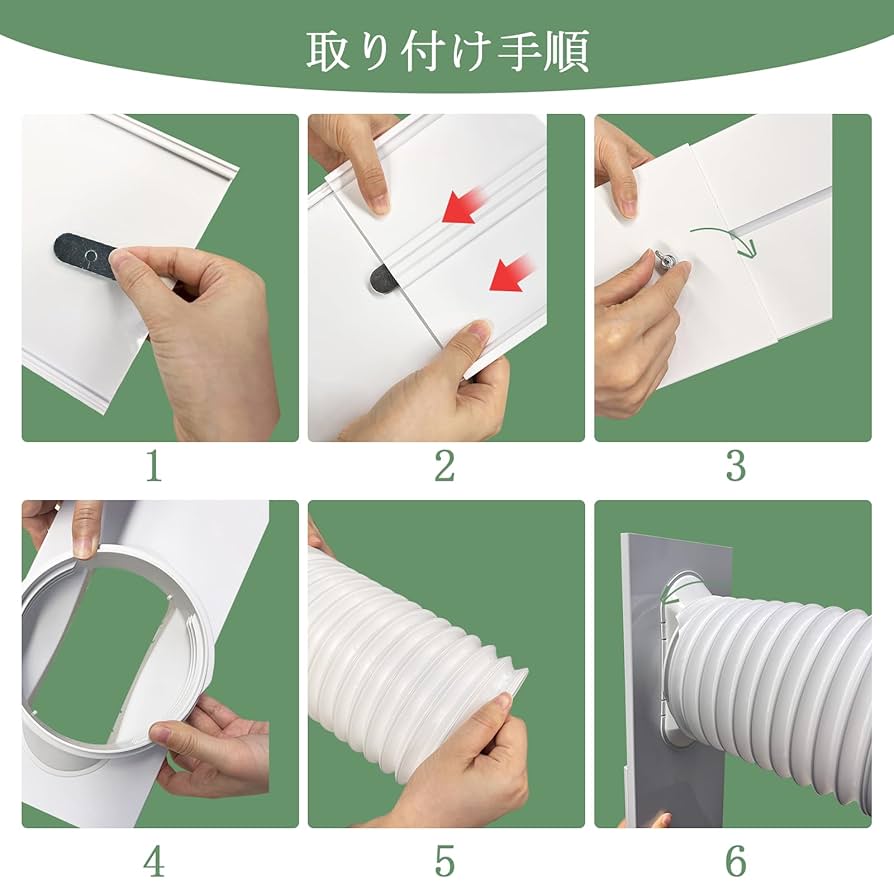 取り付け手順

1

2

3

4

5

6