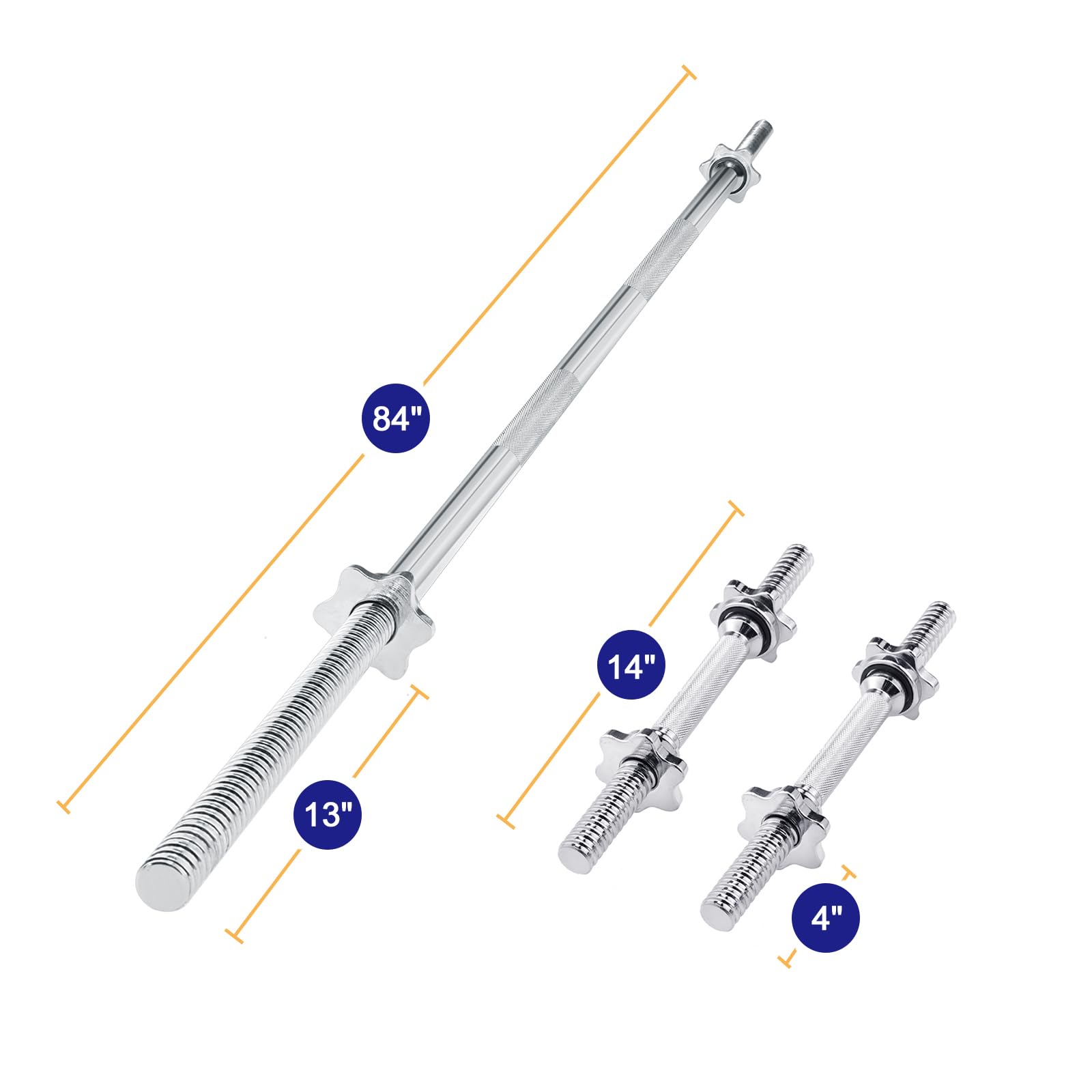 84"

13"

14"

4"