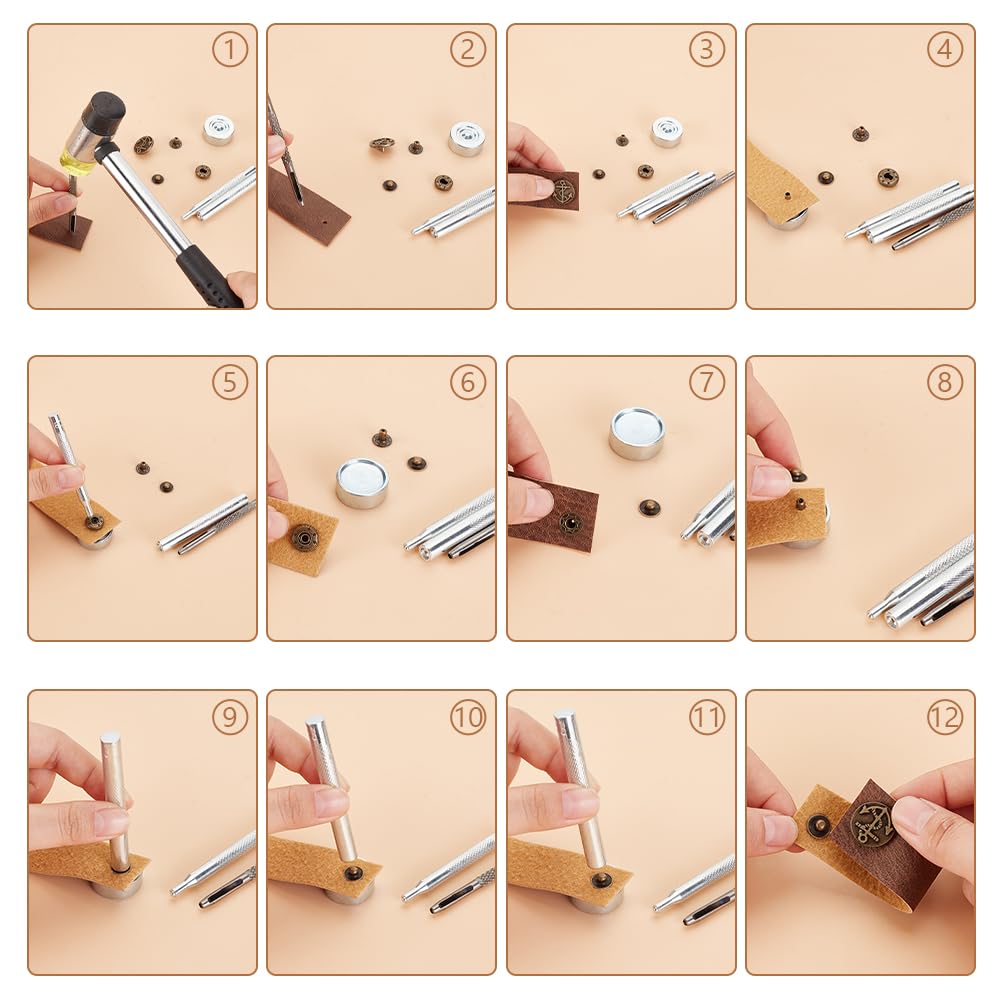 ①
②
③
④
⑤
⑥
⑦
⑧
⑨
⑩
⑪
⑫