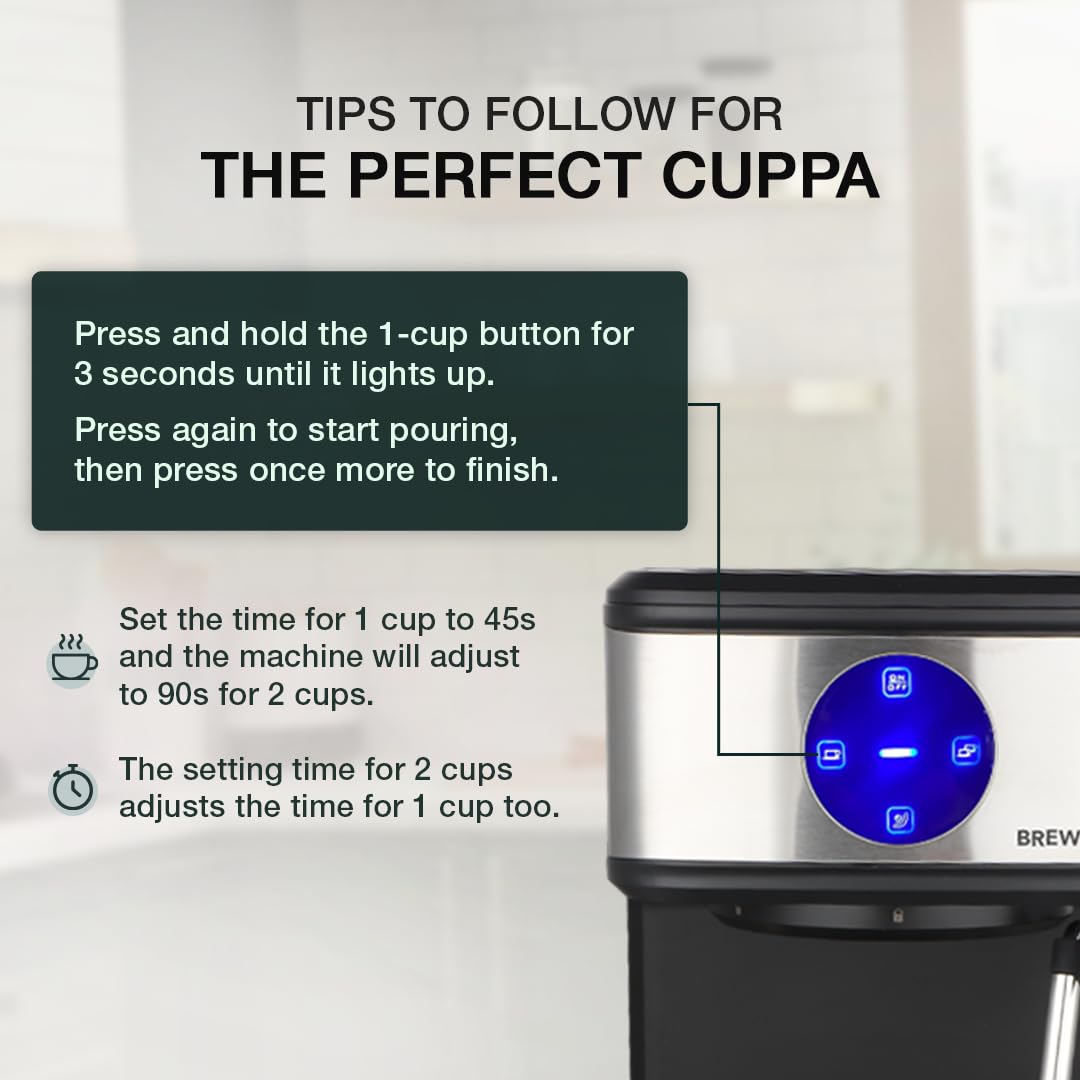 TIPS TO FOLLOW FOR
THE PERFECT CUPPA

Press and hold the 1-cup button for 3 seconds until it lights up.

Press again to start pouring, then press once more to finish.

Set the time for 1 cup to 45s and the machine will adjust to 90s for 2 cups.

The setting time for 2 cups adjusts the time for 1 cup too.

ON OFF

BREW