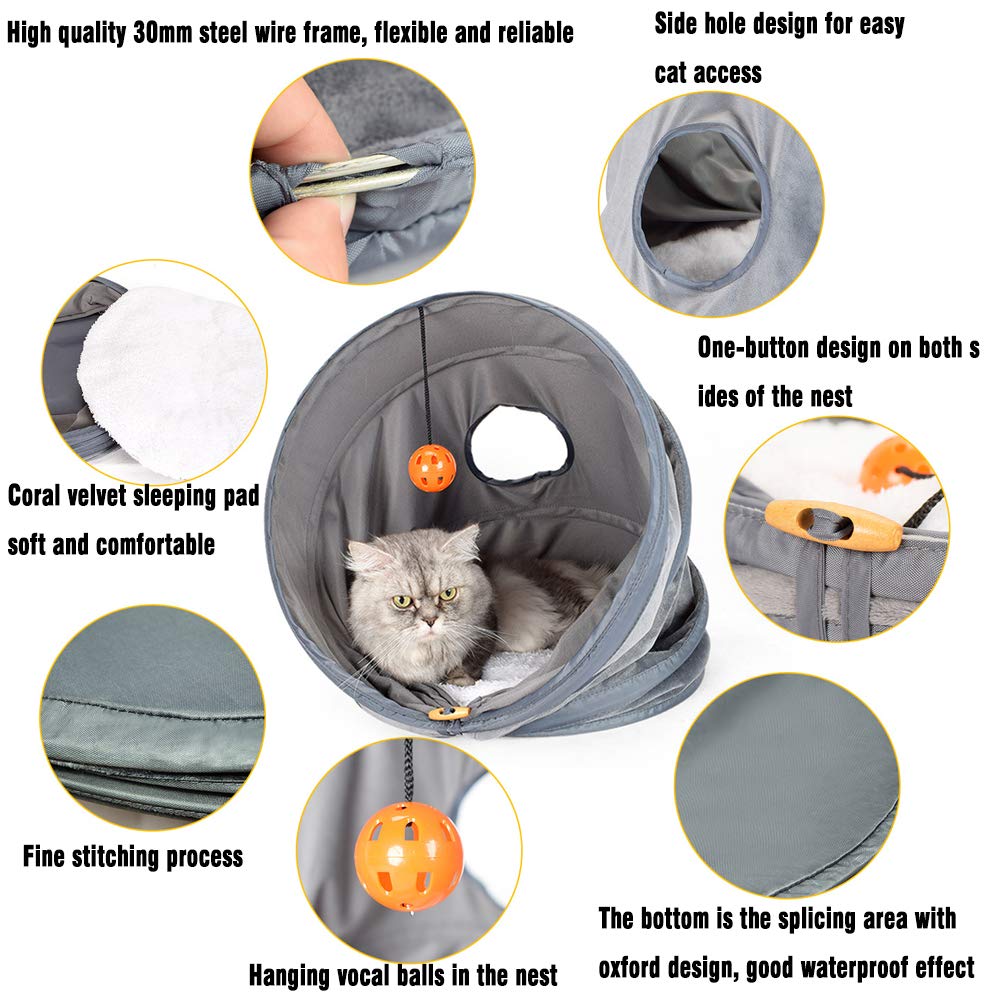 High quality 30mm steel wire frame, flexible and reliable

Side hole design for easy cat access

One-button design on both s ides of the nest

Coral velvet sleeping pad soft and comfortable

Fine stitching process

Hanging vocal balls in the nest

The bottom is the splicing area with oxford design, good waterproof effect