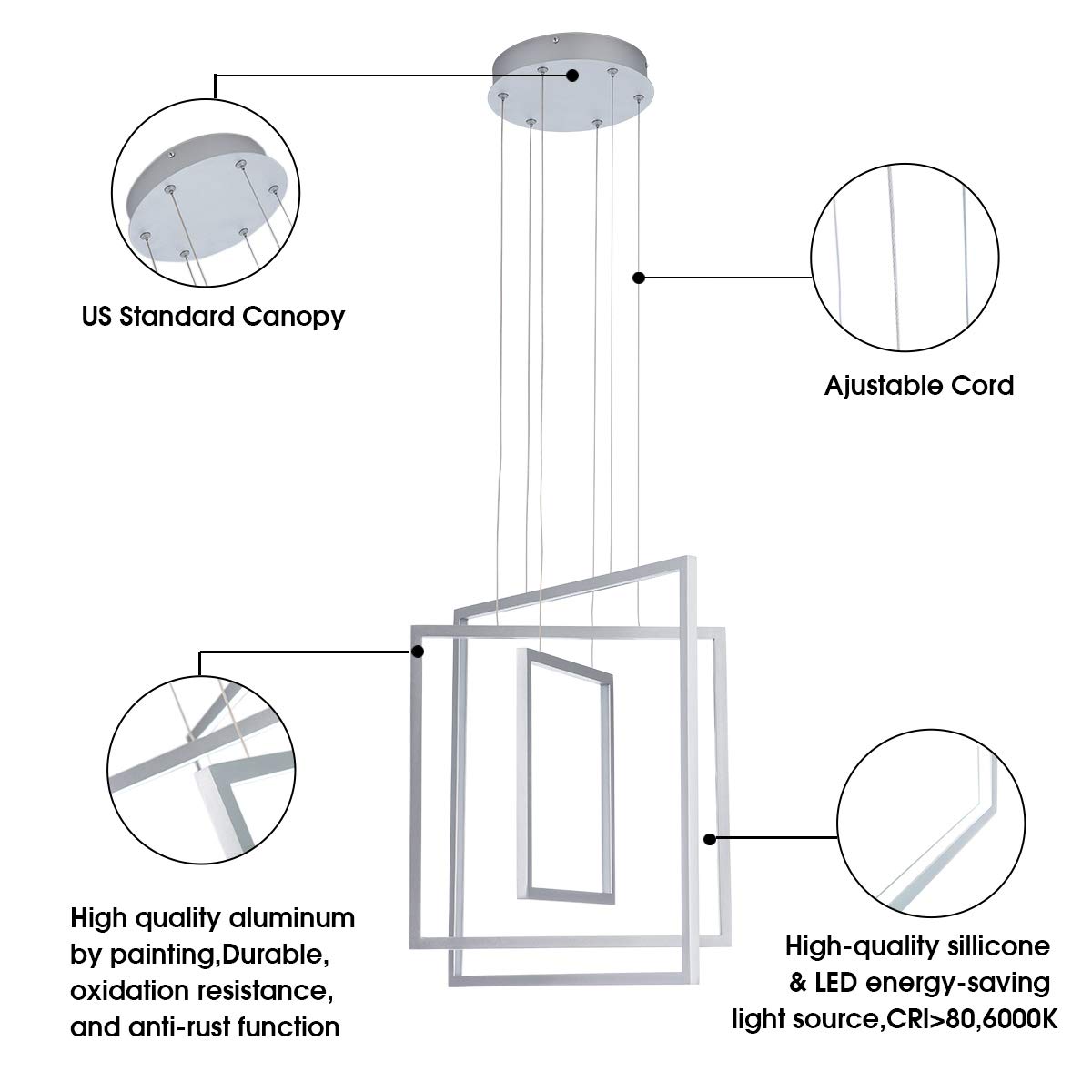 US Standard Canopy

Ajustable Cord

High quality aluminum by painting,Durable, oxidation resistance, and anti-rust function

High-quality sillicone & LED energy-saving light source,CRI>80,6000K