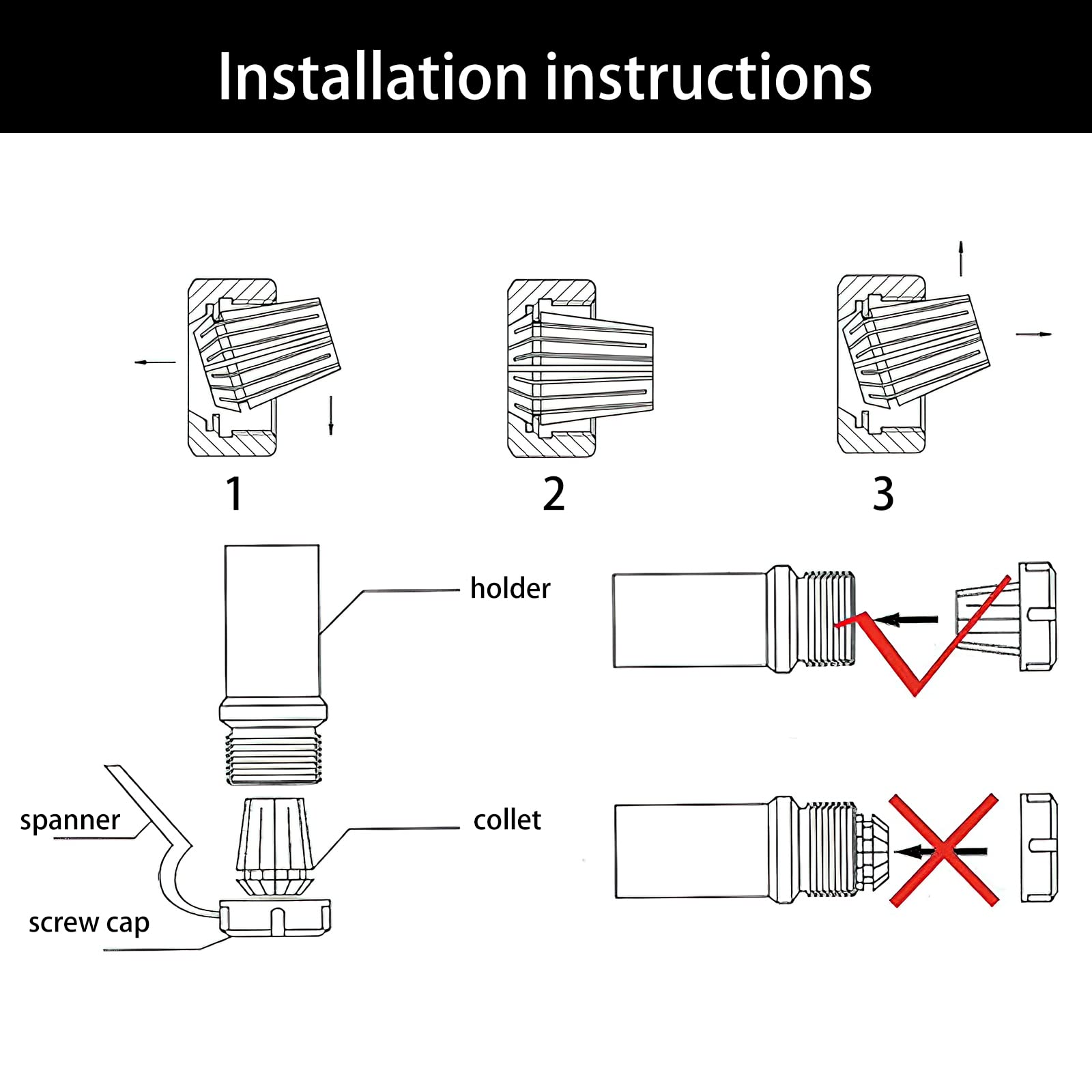 Installation instructions

1

2

3

holder

spanner

collet

screw cap