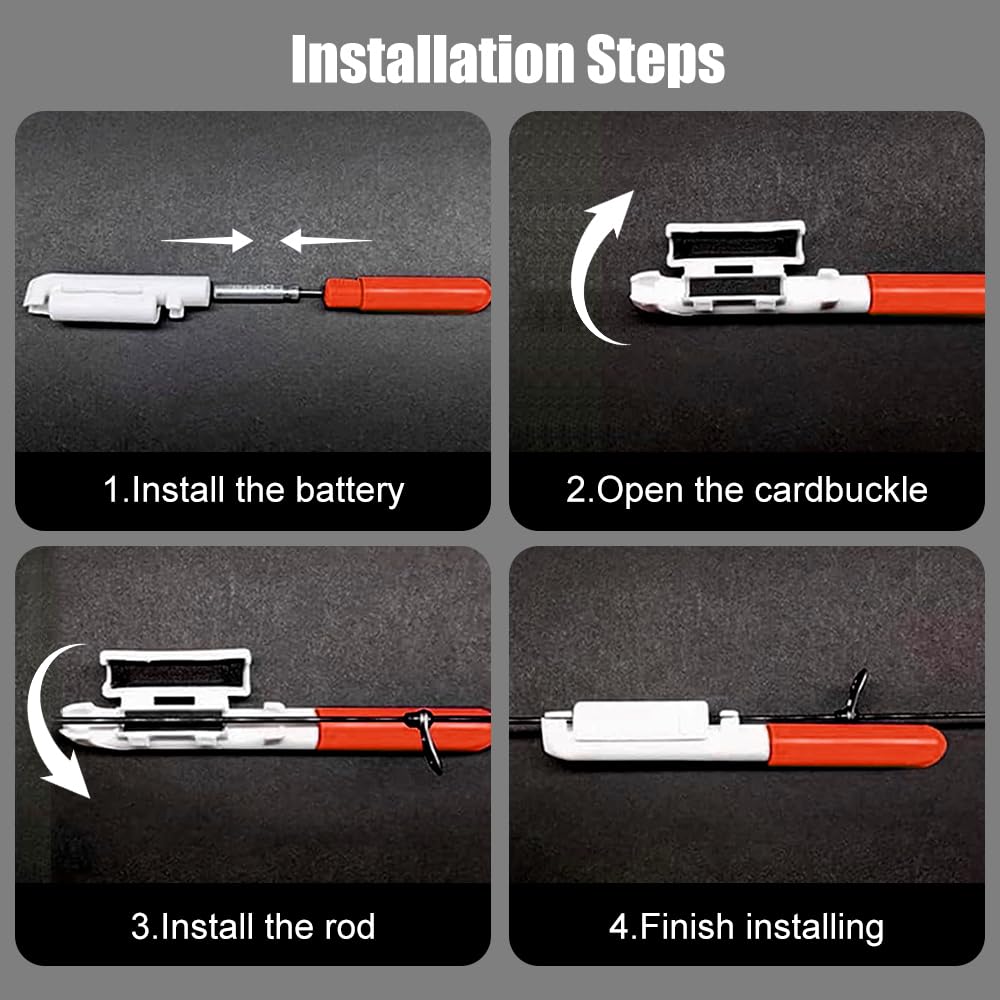 Installation Steps

1.Install the battery

2.Open the cardbuckle

3.Install the rod

4.Finish installing