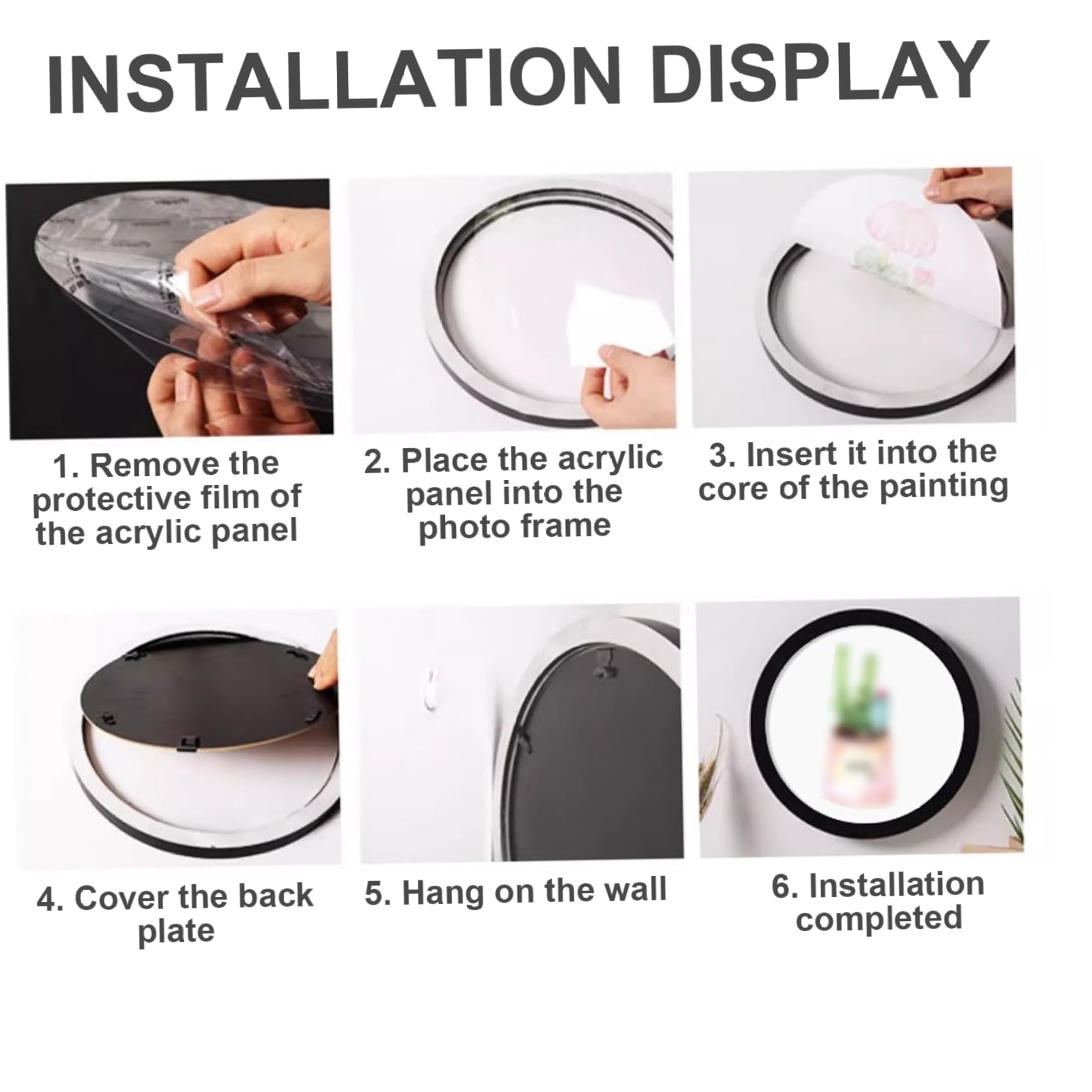 INSTALLATION DISPLAY

1. Remove the protective film of the acrylic panel

2. Place the acrylic panel into the photo frame

3. Insert it into the core of the painting

4. Cover the back plate

5. Hang on the wall

6. Installation completed