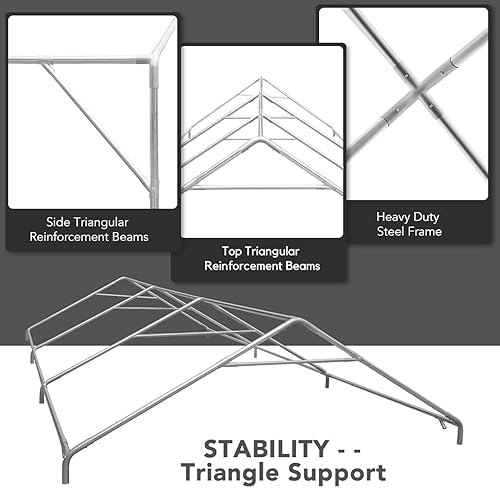 Side Triangular Reinforcement Beams

Top Triangular Reinforcement Beams

Heavy Duty Steel Frame

STABILITY - -
Triangle Support