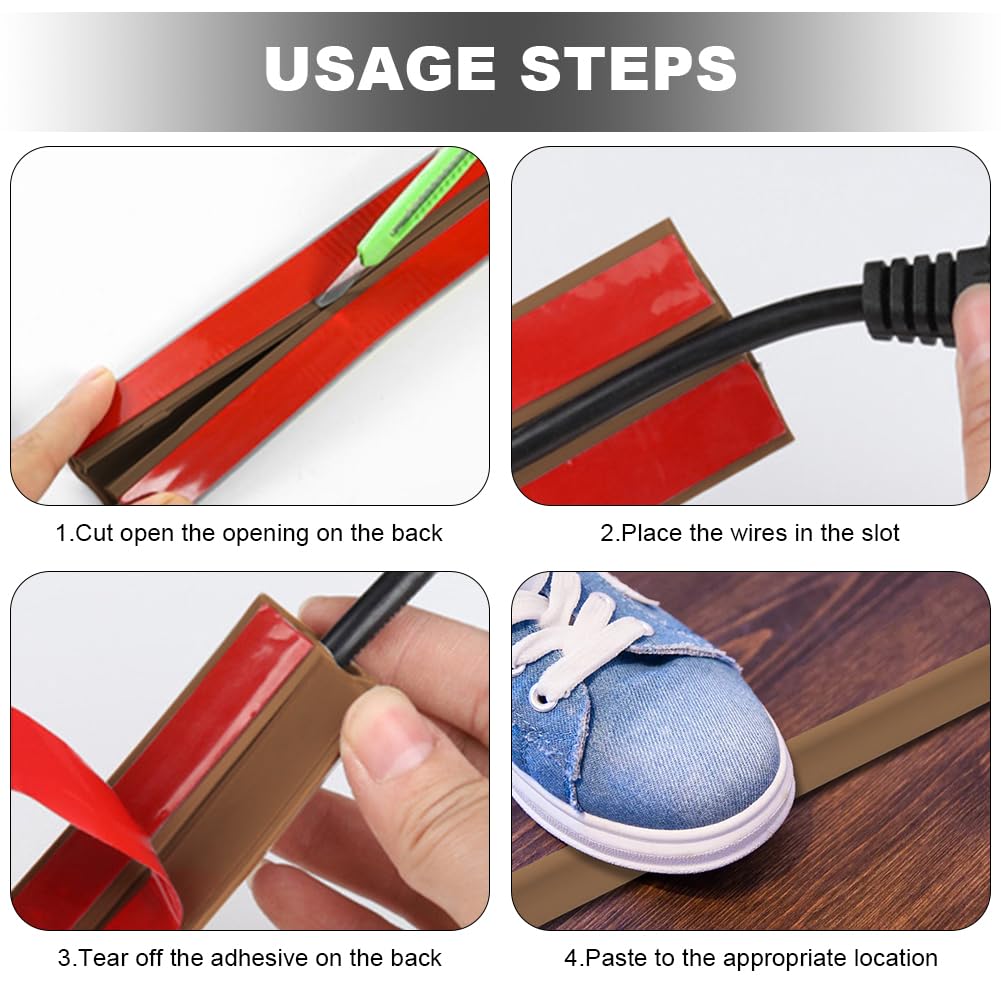 USAGE STEPS

1.Cut open the opening on the back

2.Place the wires in the slot

3.Tear off the adhesive on the back

4.Paste to the appropriate location