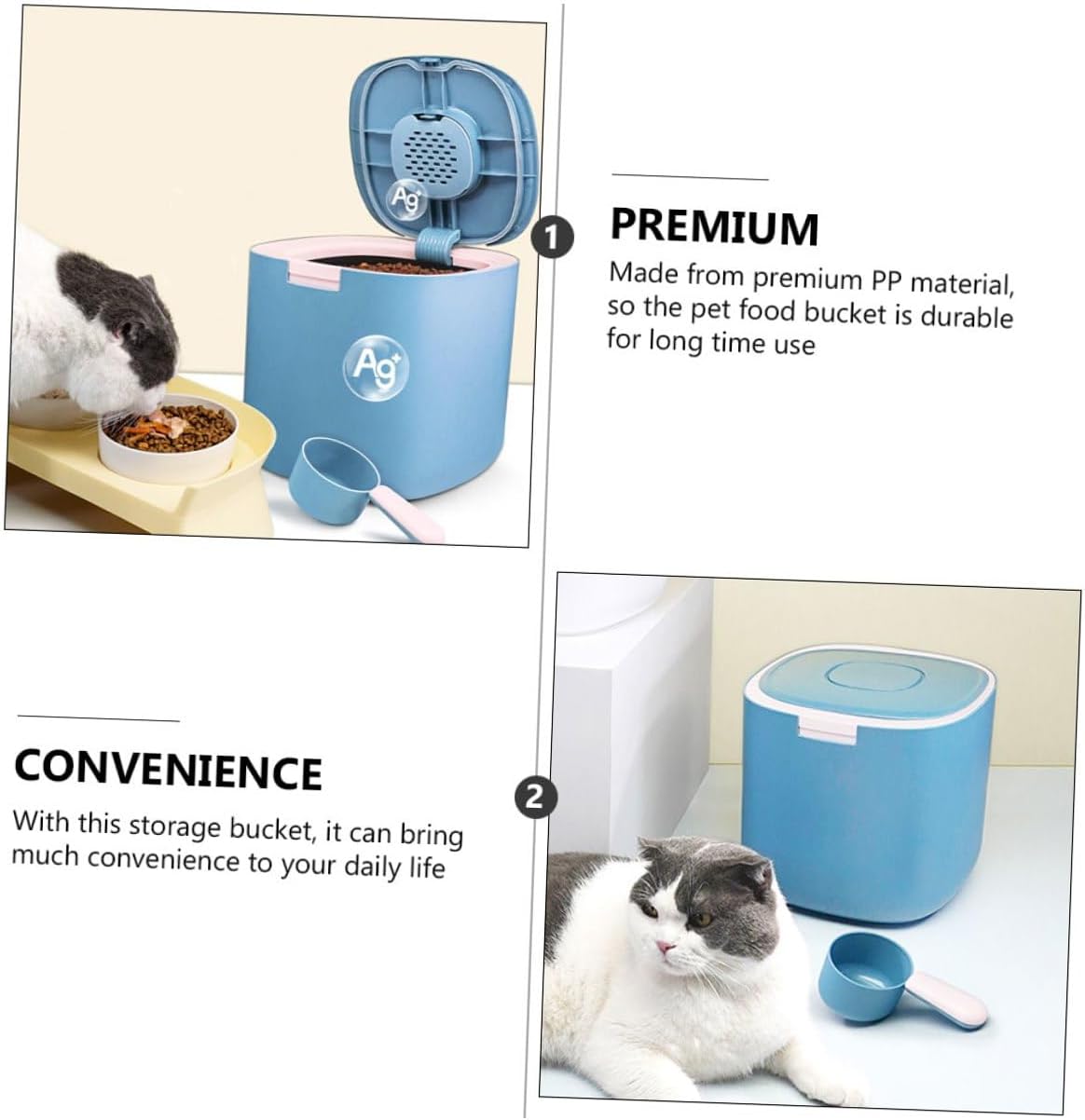 $Ag^+$

$Ag^+$

1

PREMIUM

Made from premium PP material, so the pet food bucket is durable for long time use

CONVENIENCE

With this storage bucket, it can bring much convenience to your daily life

2