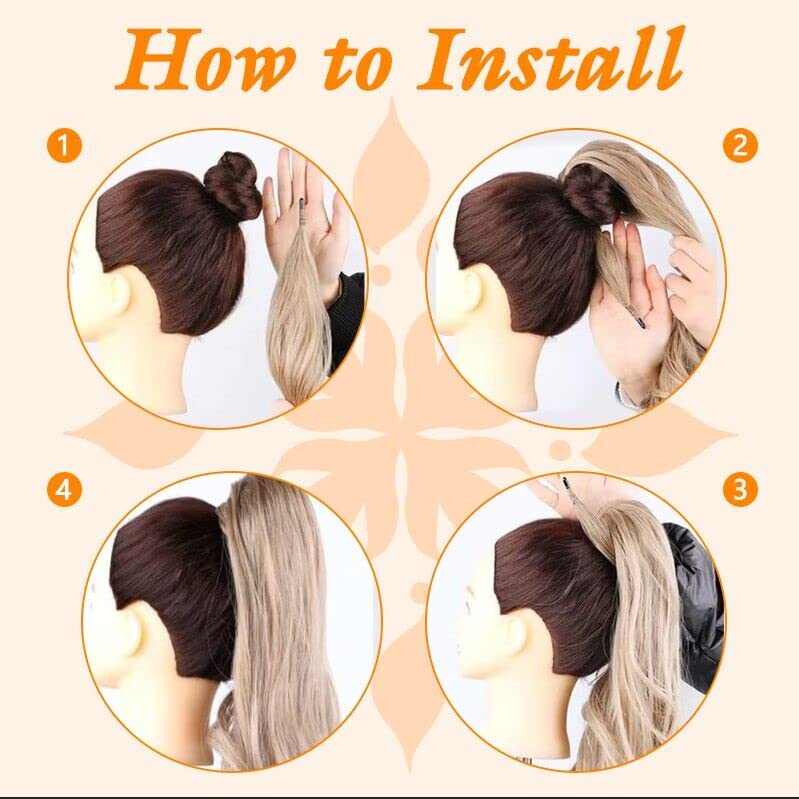 How to Install

1

2

4

3