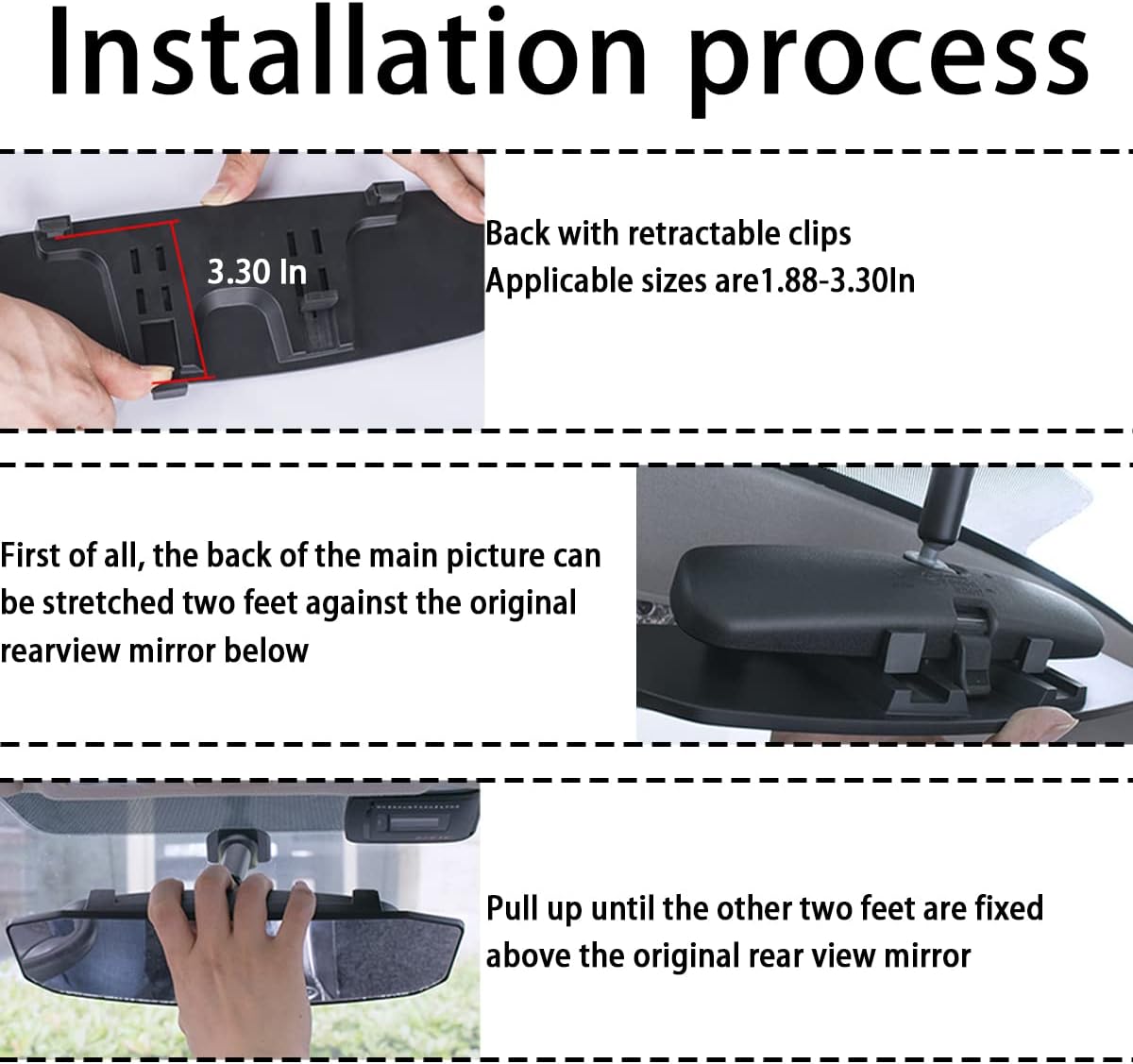 Installation process

3.30 In

Back with retractable clips
Applicable sizes are1.88-3.30In

First of all, the back of the main picture can be stretched two feet against the original rearview mirror below

Pull up until the other two feet are fixed above the original rear view mirror