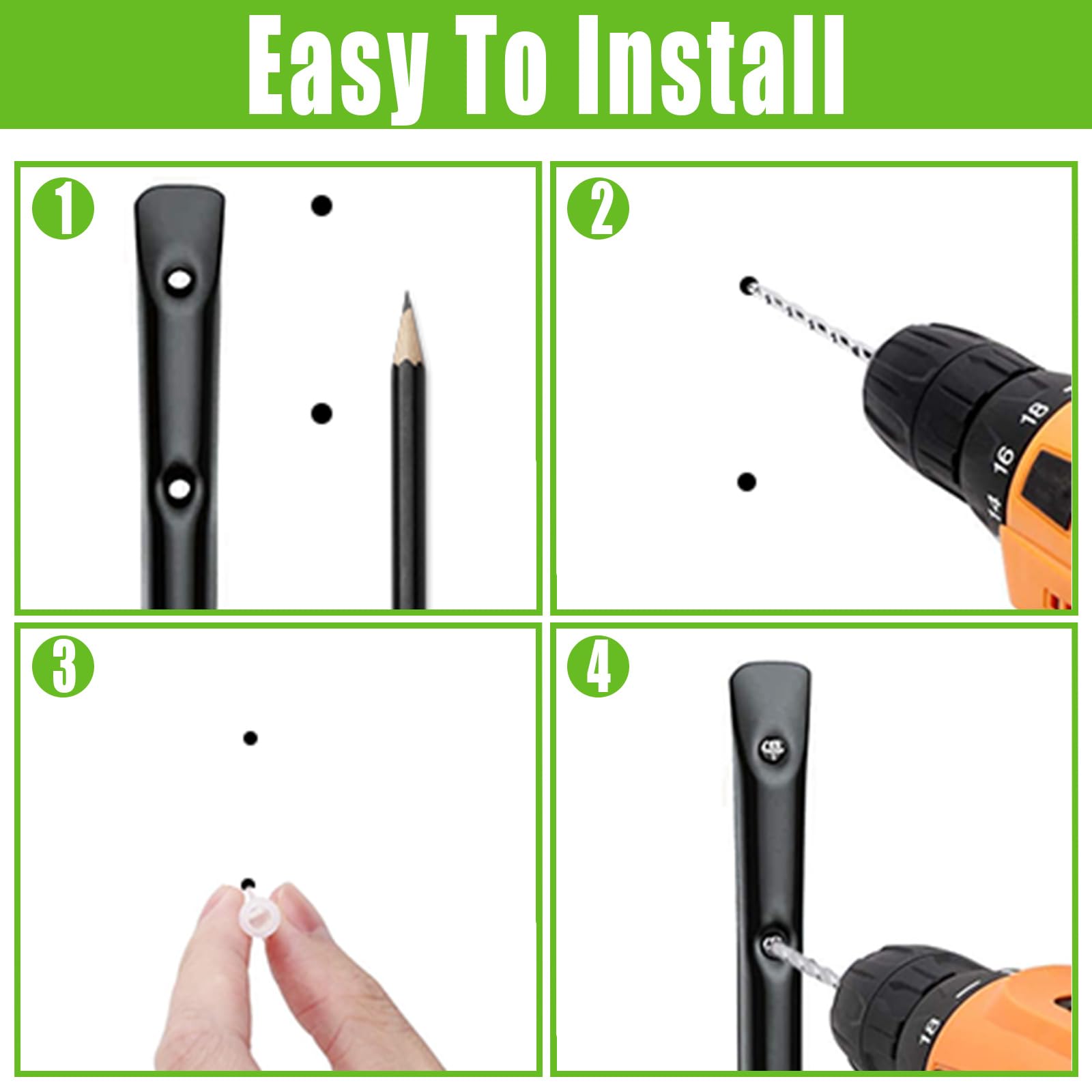 Easy To Install

1

2

18
16
14

3

4

18