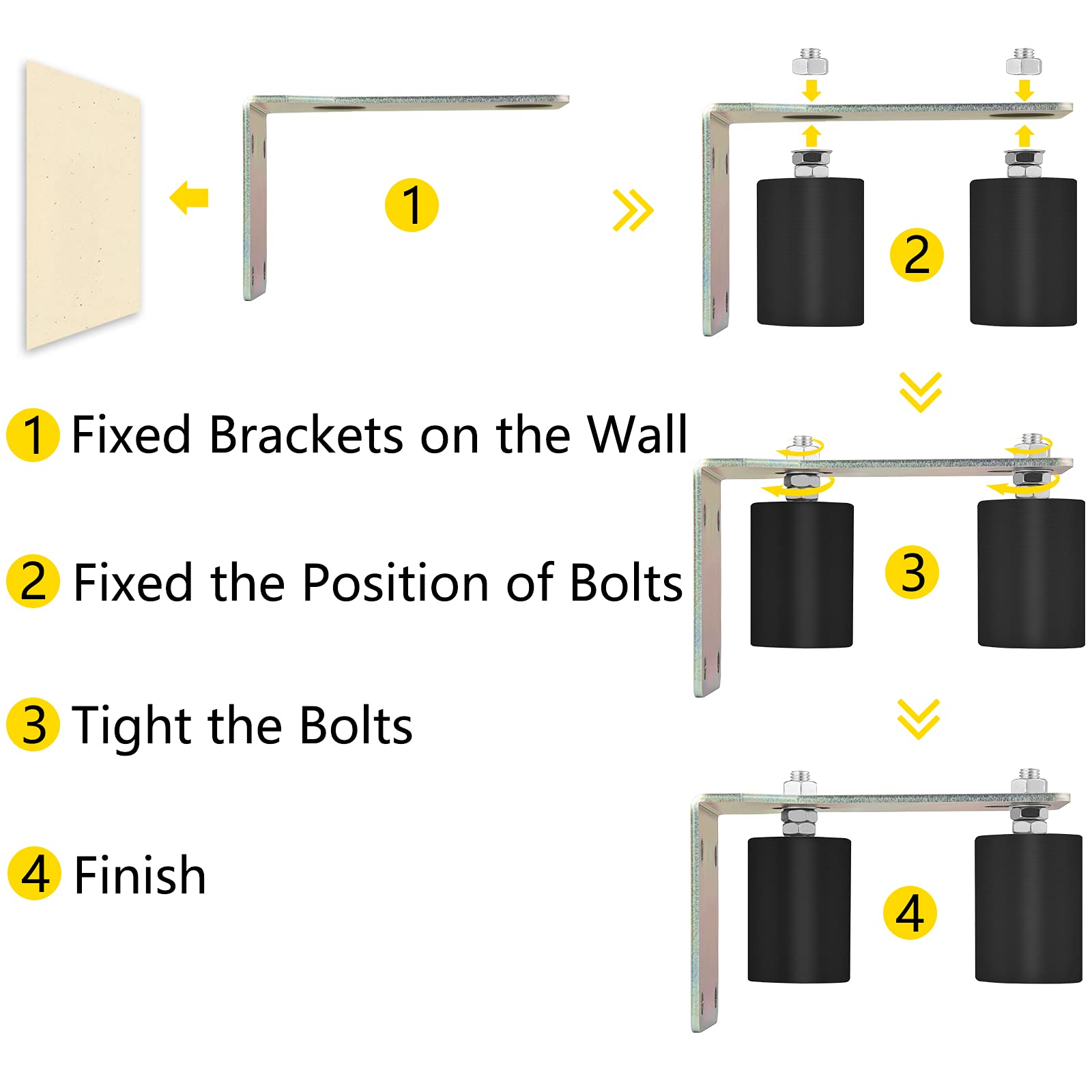 1

2

1 Fixed Brackets on the Wall

2 Fixed the Position of Bolts

3

3 Tight the Bolts

4 Finish

4