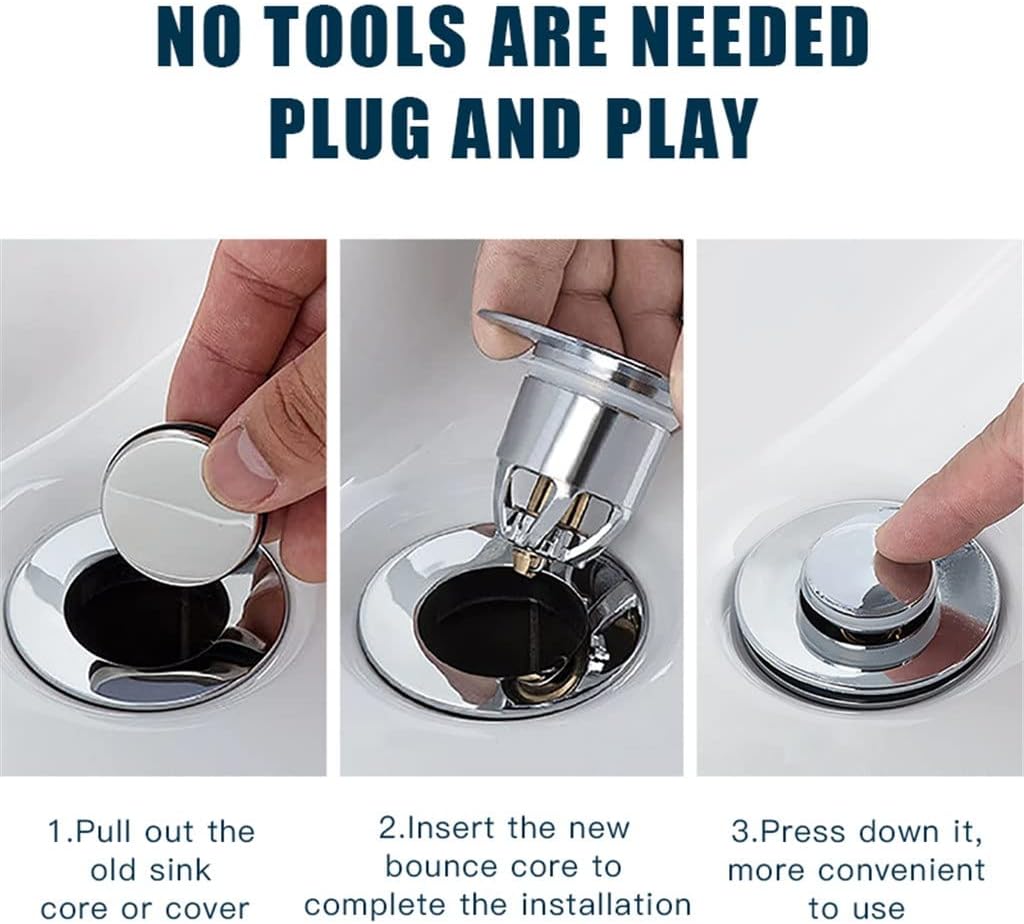 NO TOOLS ARE NEEDED
PLUG AND PLAY

1.Pull out the old sink core or cover

2.Insert the new bounce core to complete the installation

3.Press down it, more convenient to use