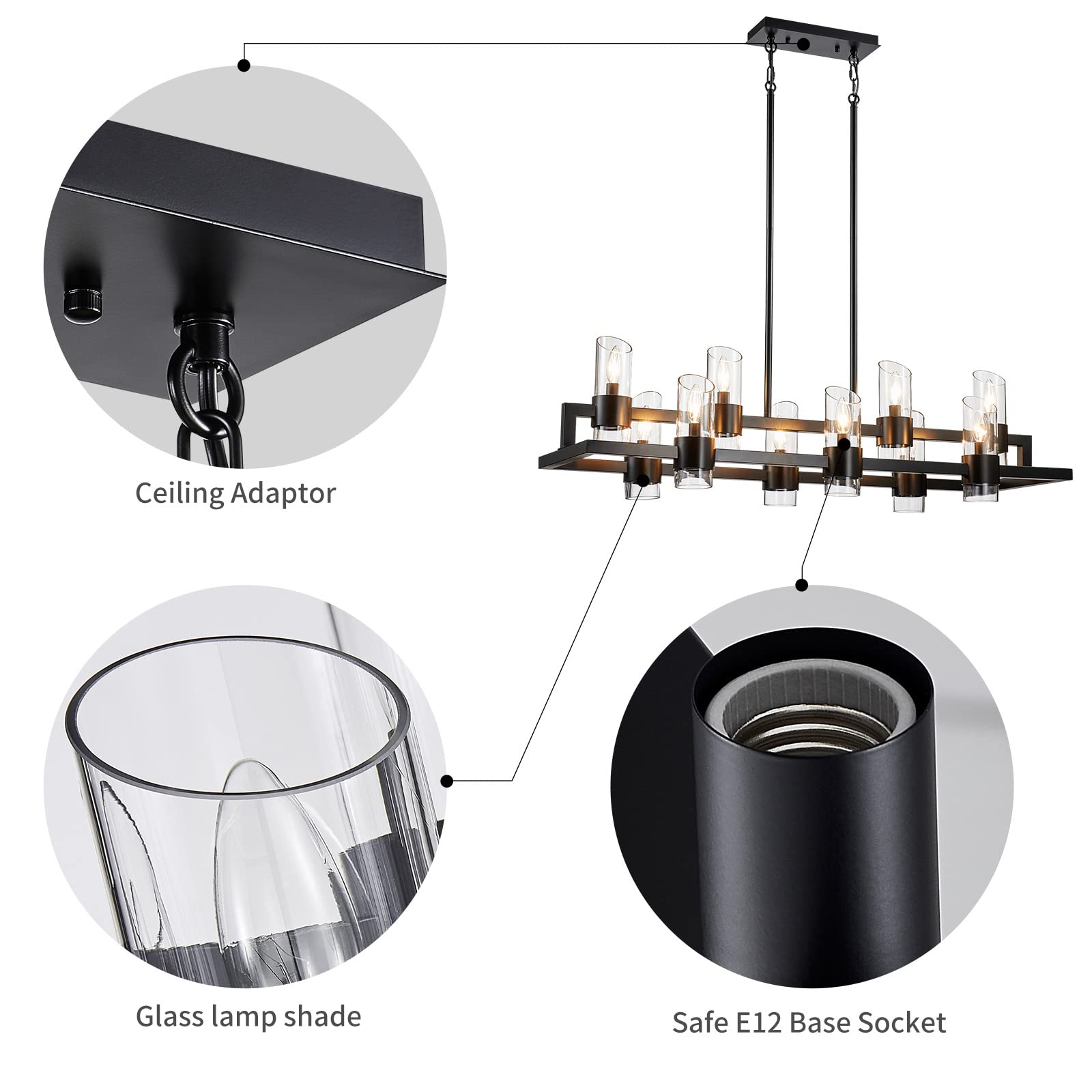 Ceiling Adaptor

Glass lamp shade

Safe E12 Base Socket