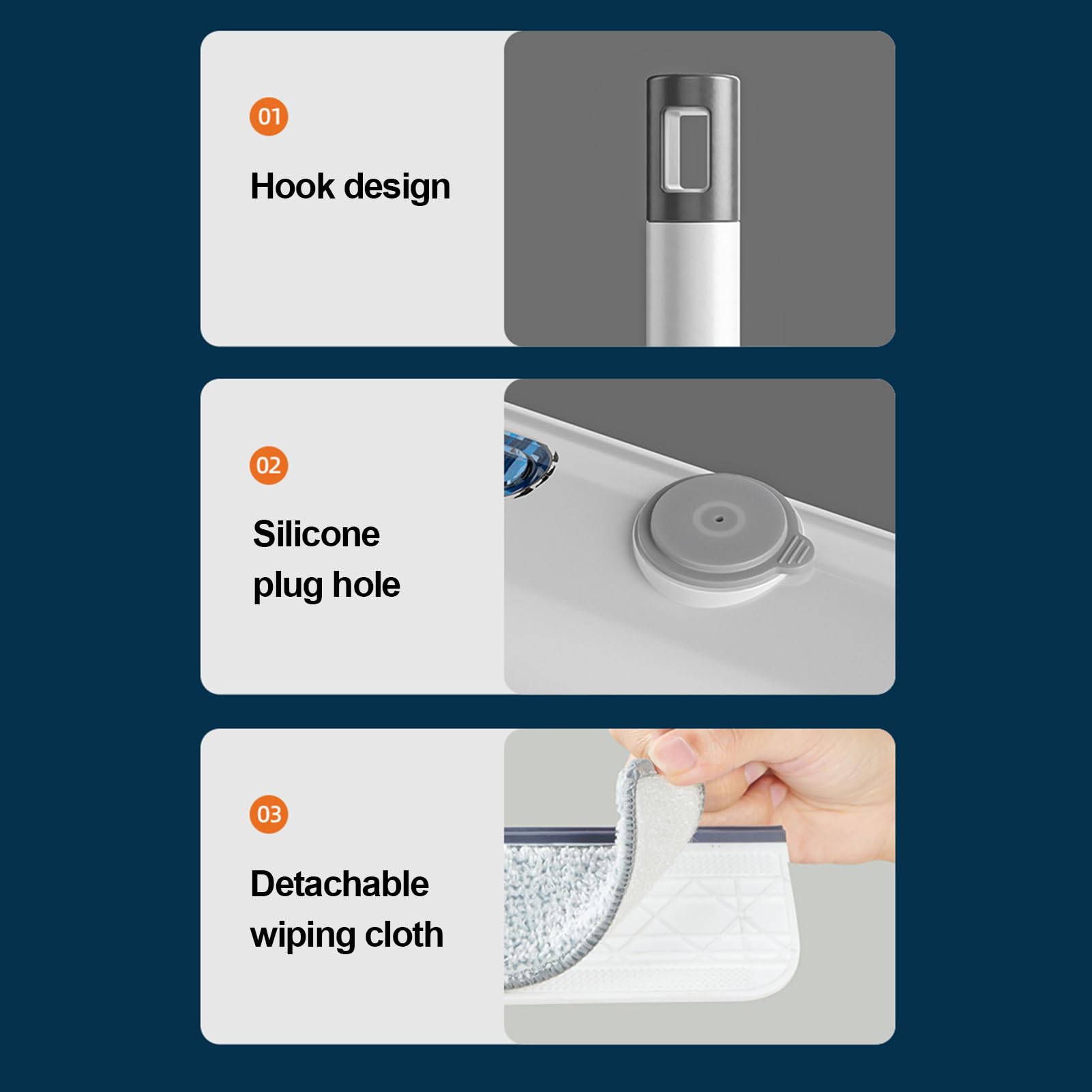 01

Hook design

02

Silicone plug hole

03

Detachable wiping cloth