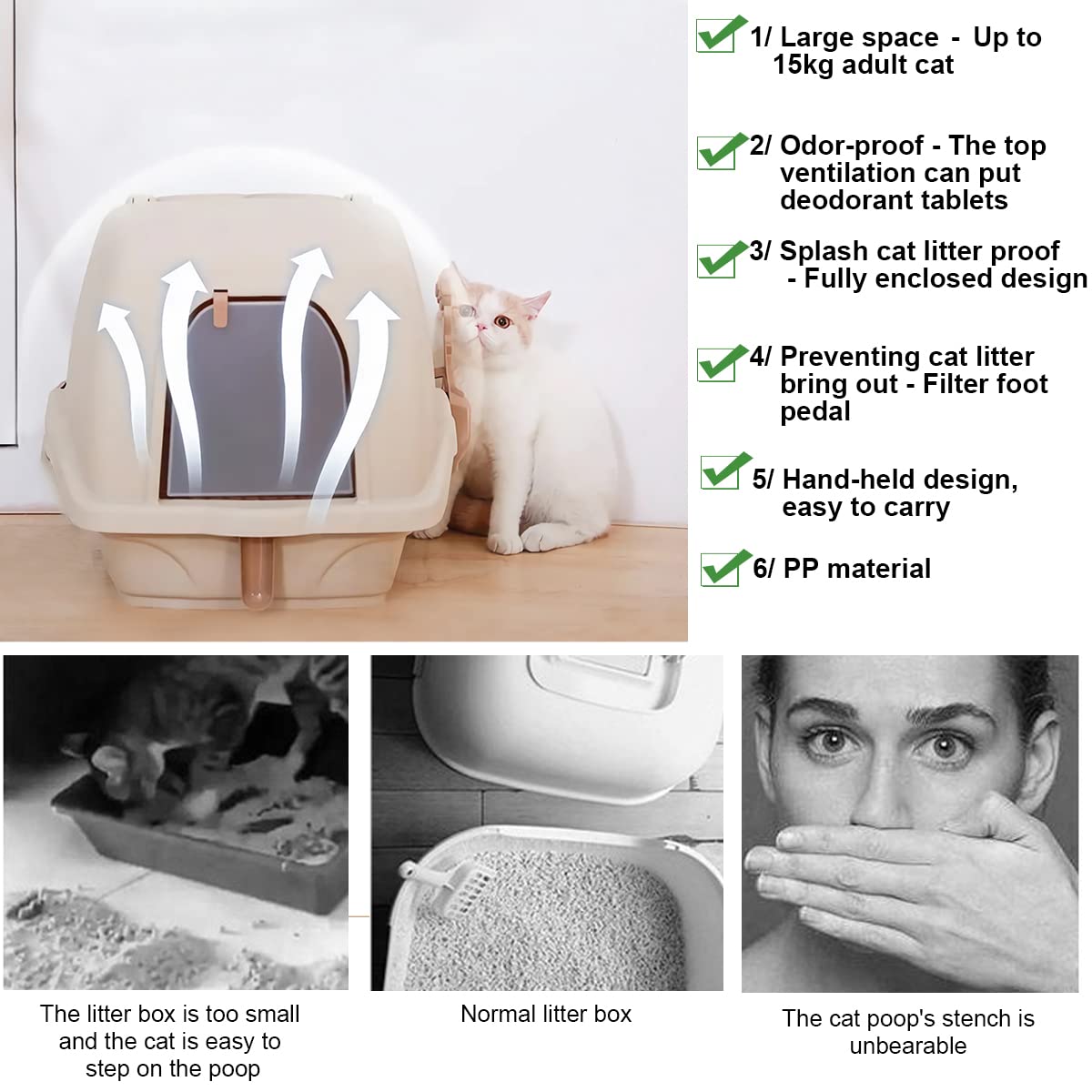 1/ Large space - Up to 15kg adult cat

2/ Odor-proof - The top ventilation can put deodorant tablets

3/ Splash cat litter proof - Fully enclosed design

4/ Preventing cat litter bring out - Filter foot pedal

5/ Hand-held design, easy to carry

6/ PP material

The litter box is too small and the cat is easy to step on the poop

Normal litter box

The cat poop's stench is unbearable