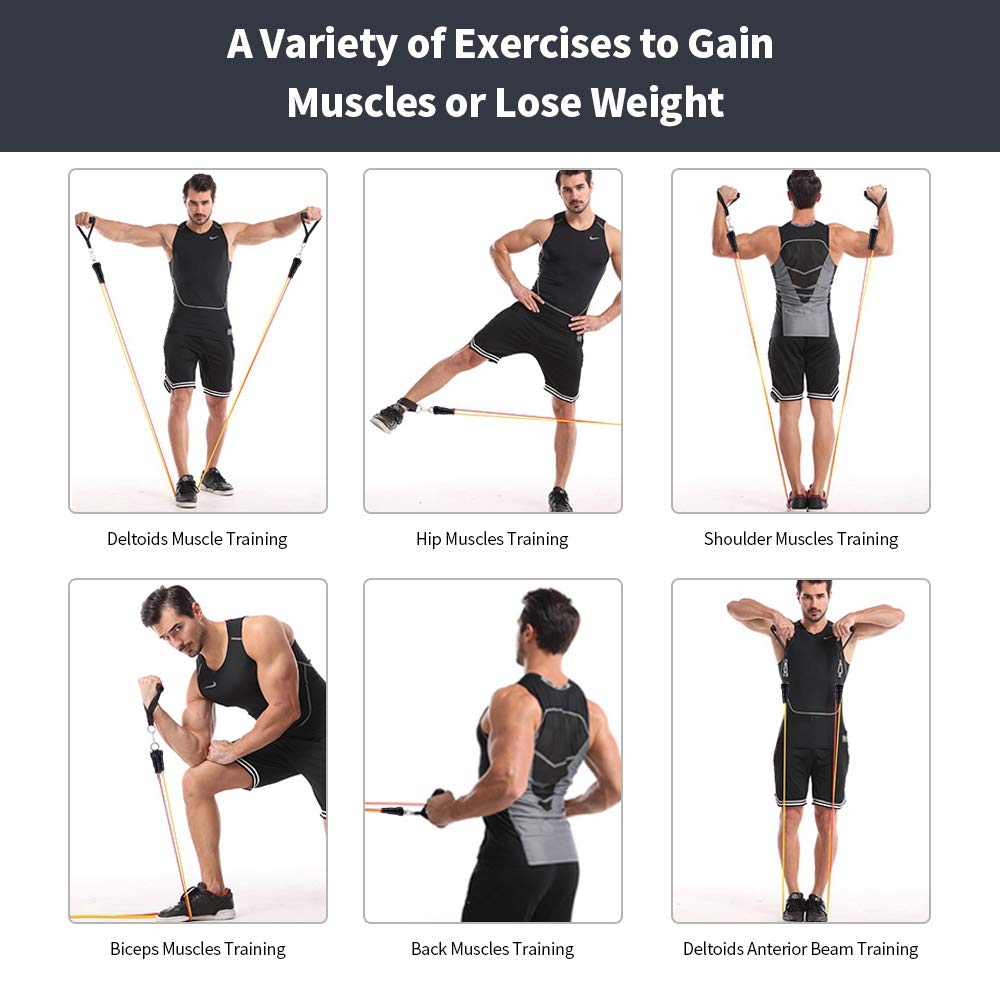 A Variety of Exercises to Gain Muscles or Lose Weight

Deltoids Muscle Training

Hip Muscles Training

Shoulder Muscles Training

Biceps Muscles Training

Back Muscles Training

Deltoids Anterior Beam Training