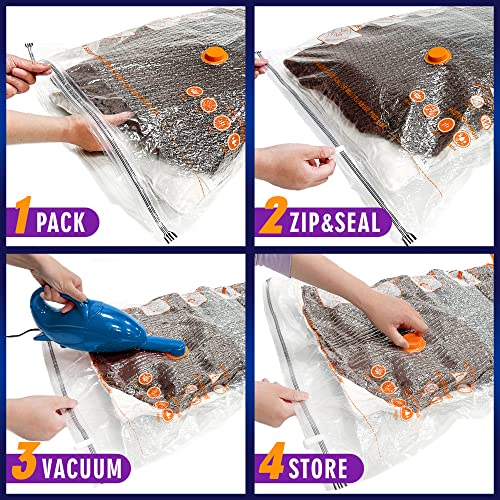 1 PACK

2 ZIP&SEAL

3 VACUUM

4 STORE