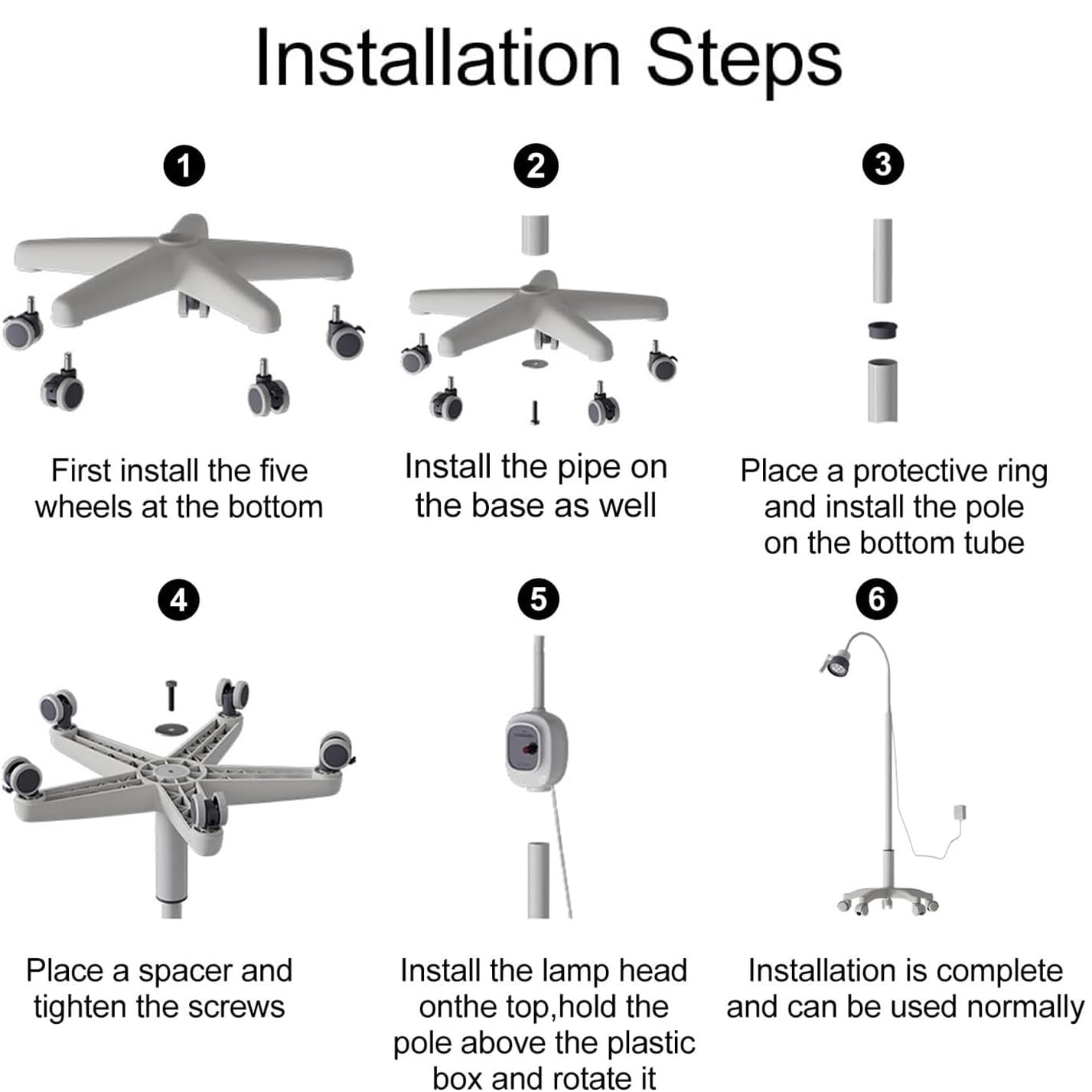 Installation Steps

1

First install the five wheels at the bottom

2

Install the pipe on the base as well

3

Place a protective ring and install the pole on the bottom tube

4

Place a spacer and tighten the screws

5

Install the lamp head onthe top,hold the pole above the plastic box and rotate it

6

Installation is complete and can be used normally