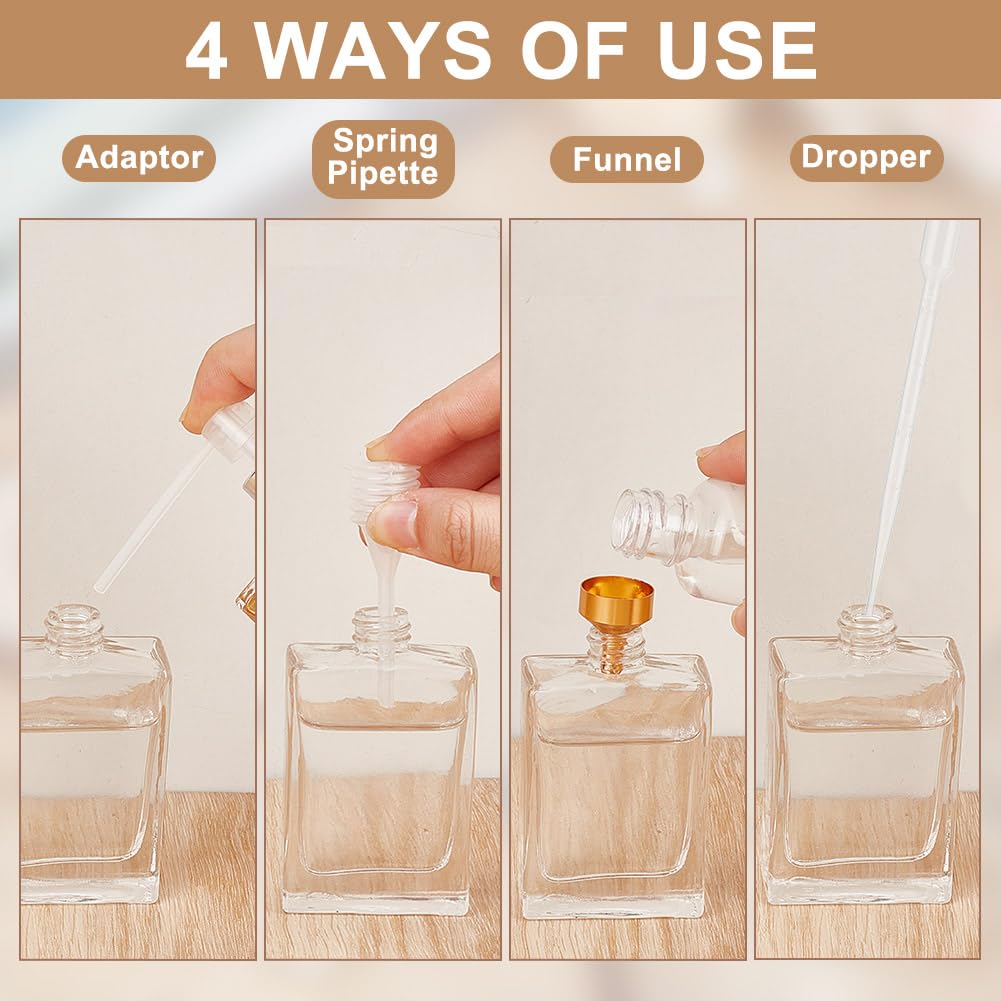 4 WAYS OF USE

Adaptor

Spring Pipette

Funnel

Dropper