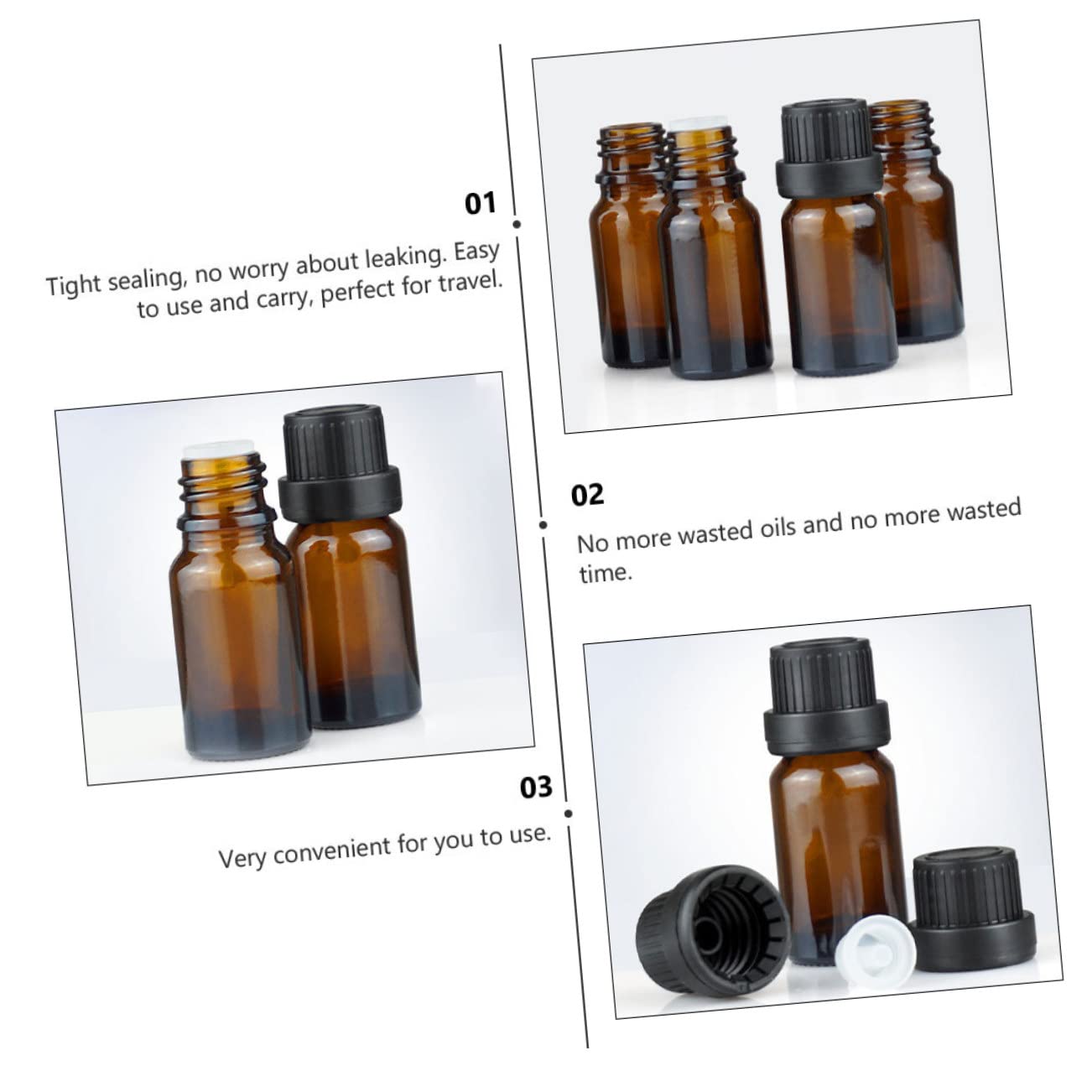 01

Tight sealing, no worry about leaking. Easy to use and carry, perfect for travel.

02

No more wasted oils and no more wasted time.

03

Very convenient for you to use.