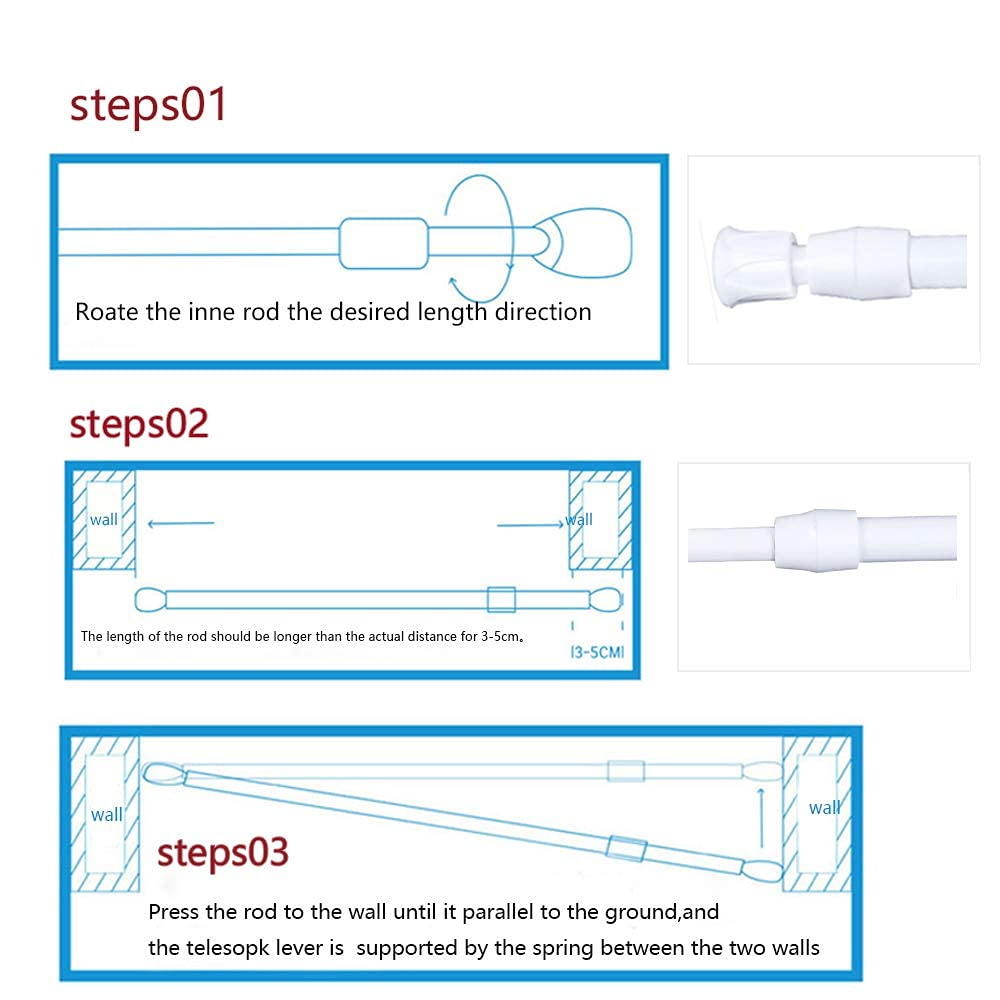 steps01

Roate the inne rod the desired length direction

steps02

wall

wall

The length of the rod should be longer than the actual distance for 3-5cm。

|3-5CM|

wall

wall

steps03

Press the rod to the wall until it parallel to the ground,and the telesopk lever is supported by the spring between the two walls