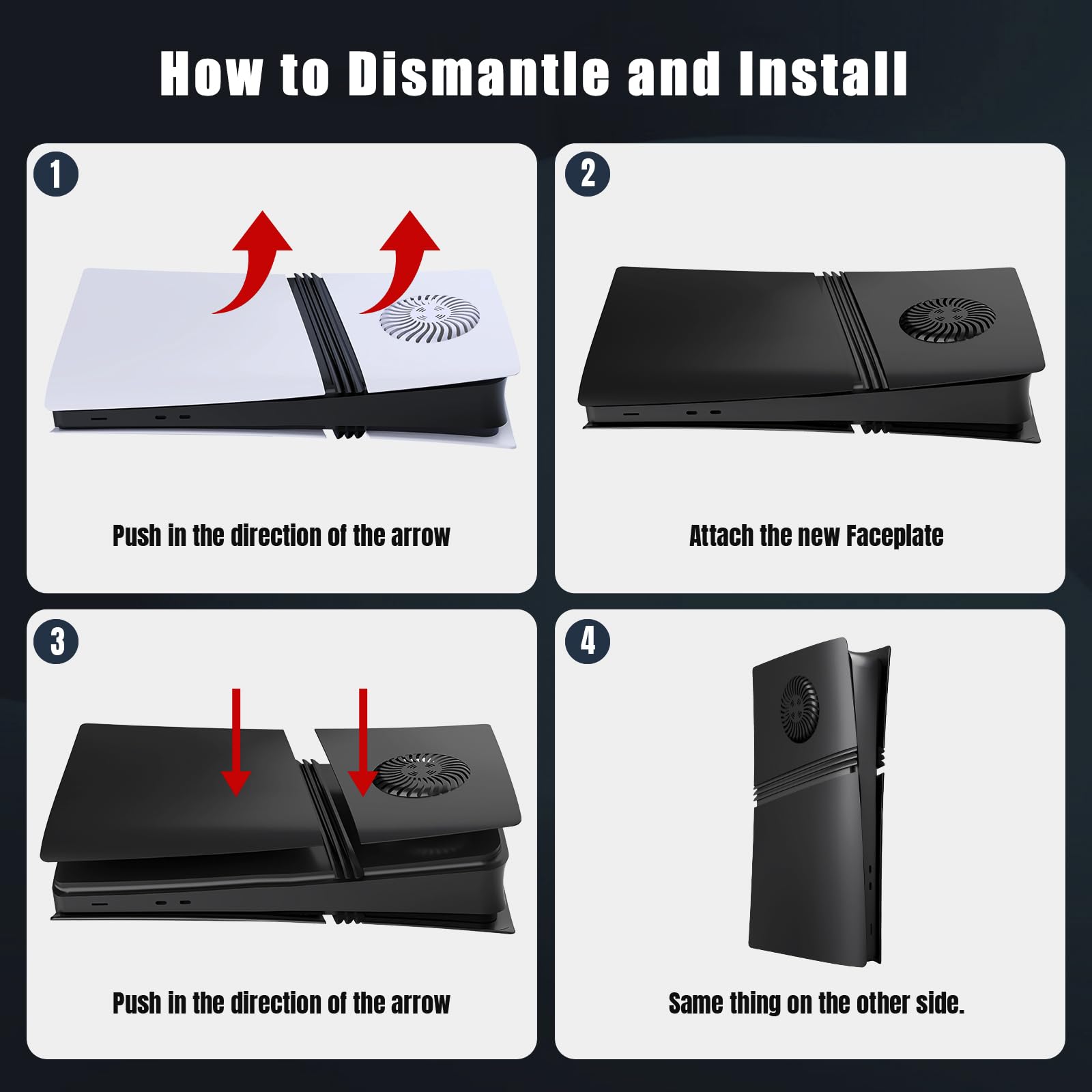 How to Dismantle and Install

1

Push in the direction of the arrow

2

Attach the new Faceplate

3

Push in the direction of the arrow

4

Same thing on the other side.