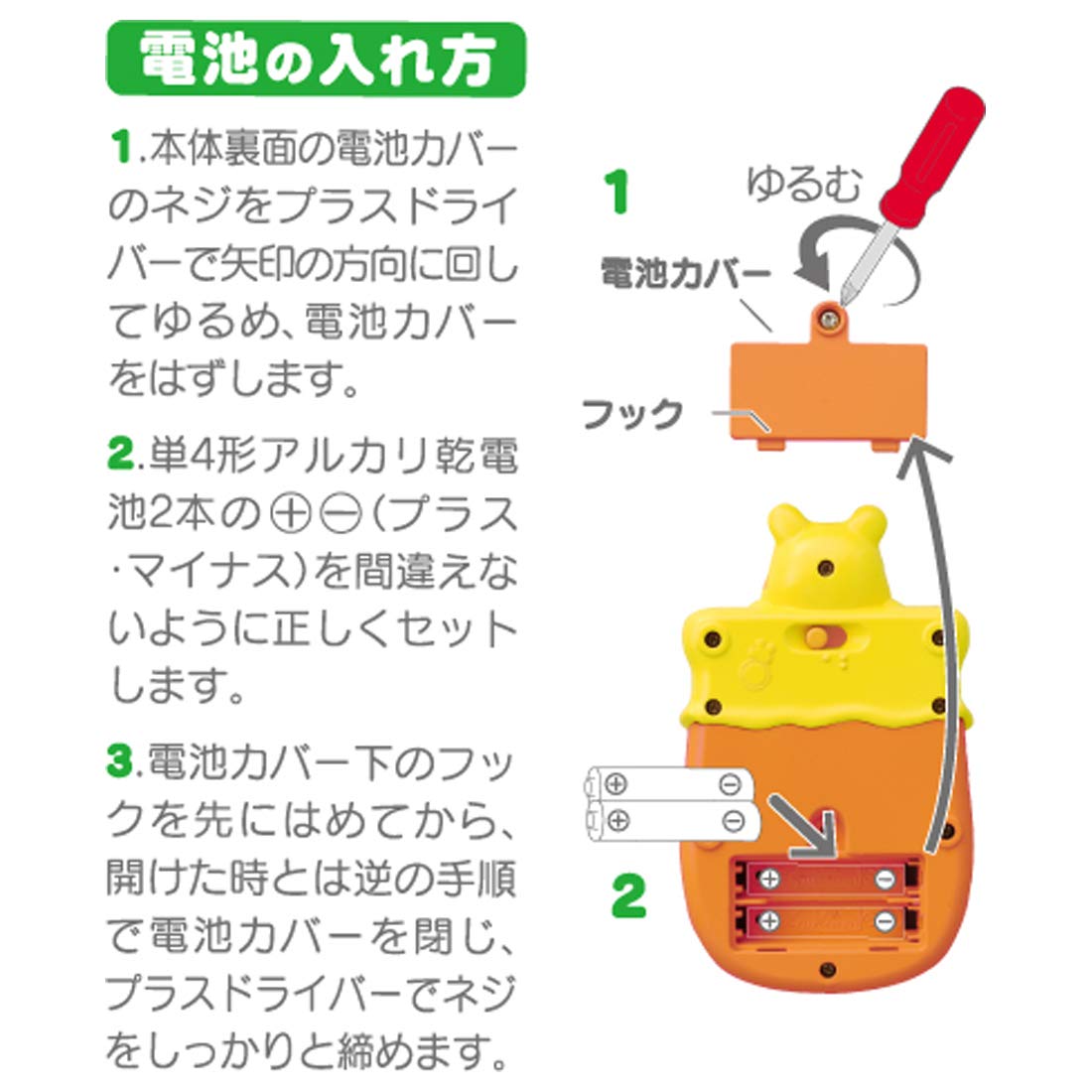 電池の入れ方

1.本体裏面の電池カバーのネジをプラスドライバーで矢印の方向に回してゆるめ、電池カバーをはずします。

2.単4形アルカリ乾電池2本の⊕⊖(プラス・マイナス)を間違えないように正しくセットします。

3.電池カバー下のフックを先にはめてから、開けた時とは逆の手順で電池カバーを閉じ、プラスドライバーでネジをしっかりと締めます。

1

ゆるむ

電池カバー

フック

⊕ ⊖
⊕ ⊖

2

⊕ ⊖
⊕ ⊖