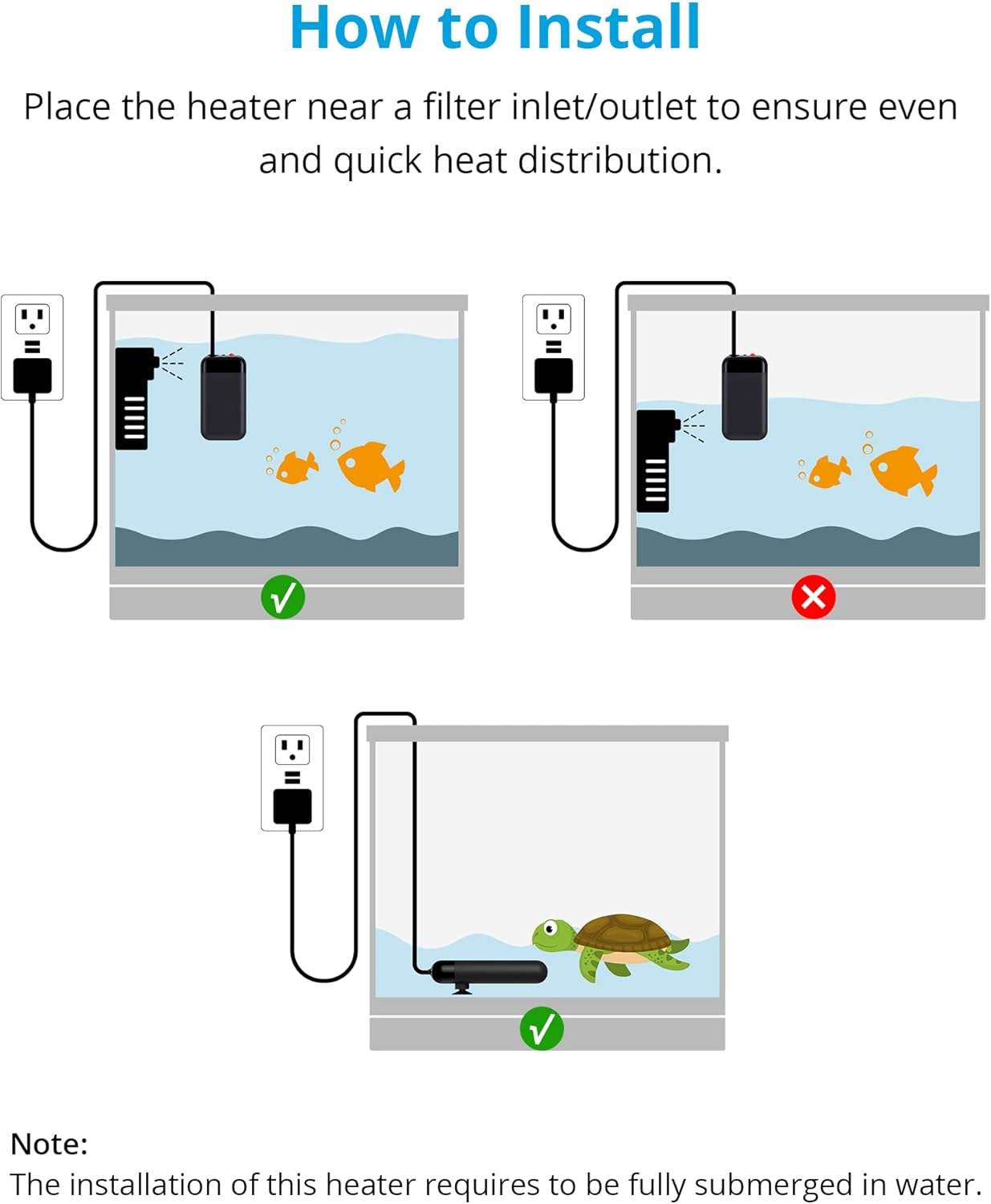 How to Install

Place the heater near a filter inlet/outlet to ensure even and quick heat distribution.

Note:
The installation of this heater requires to be fully submerged in water.