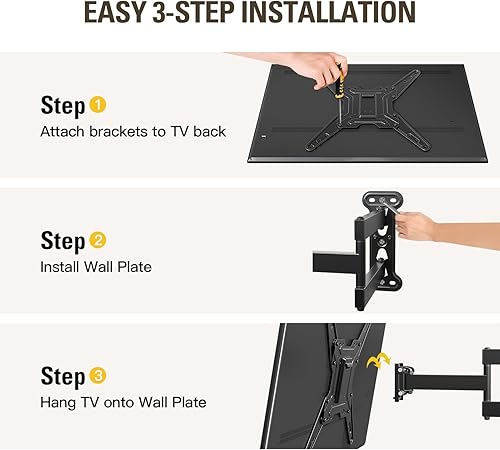 EASY 3-STEP INSTALLATION

Step 1
Attach brackets to TV back

Step 2
Install Wall Plate

Step 3
Hang TV onto Wall Plate