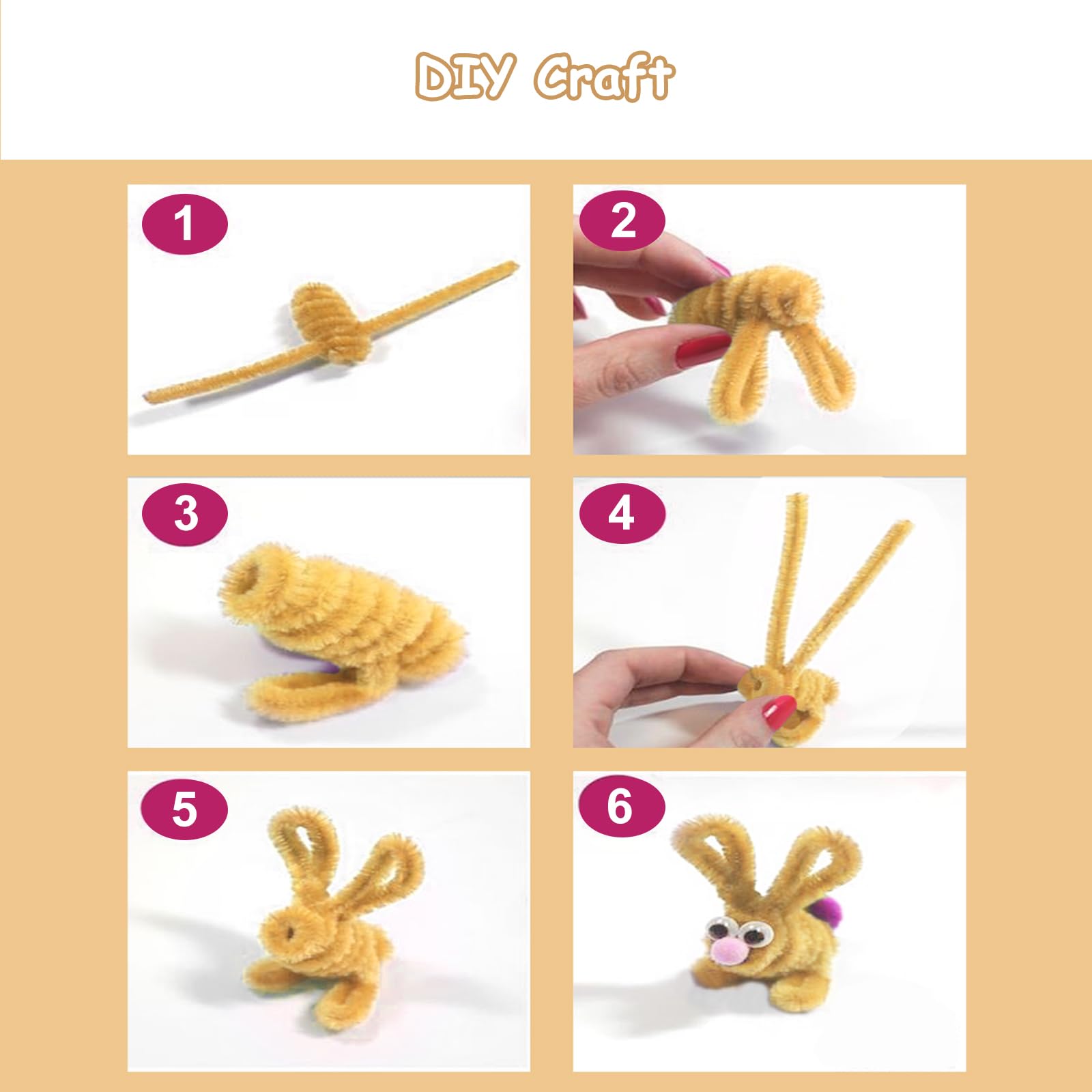 DIY Craft

1

2

3

4

5

6