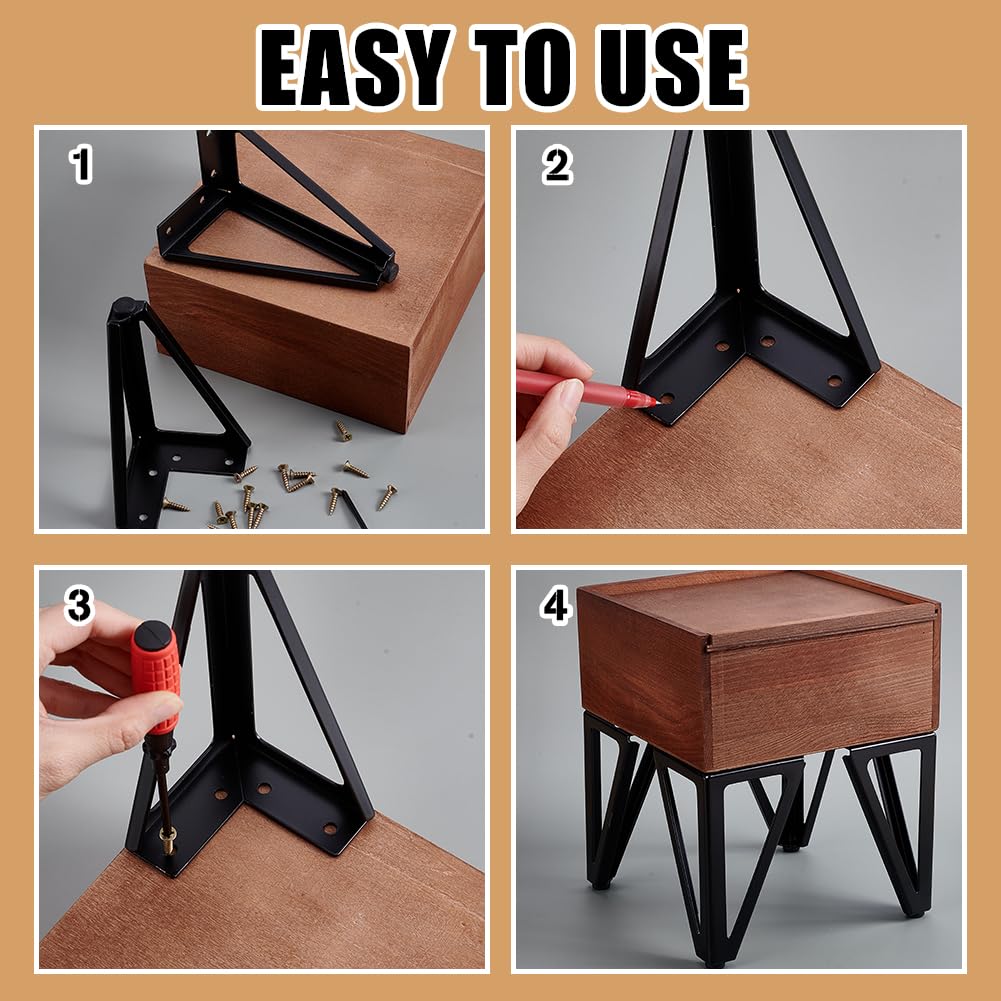 EASY TO USE

1

2

3

4