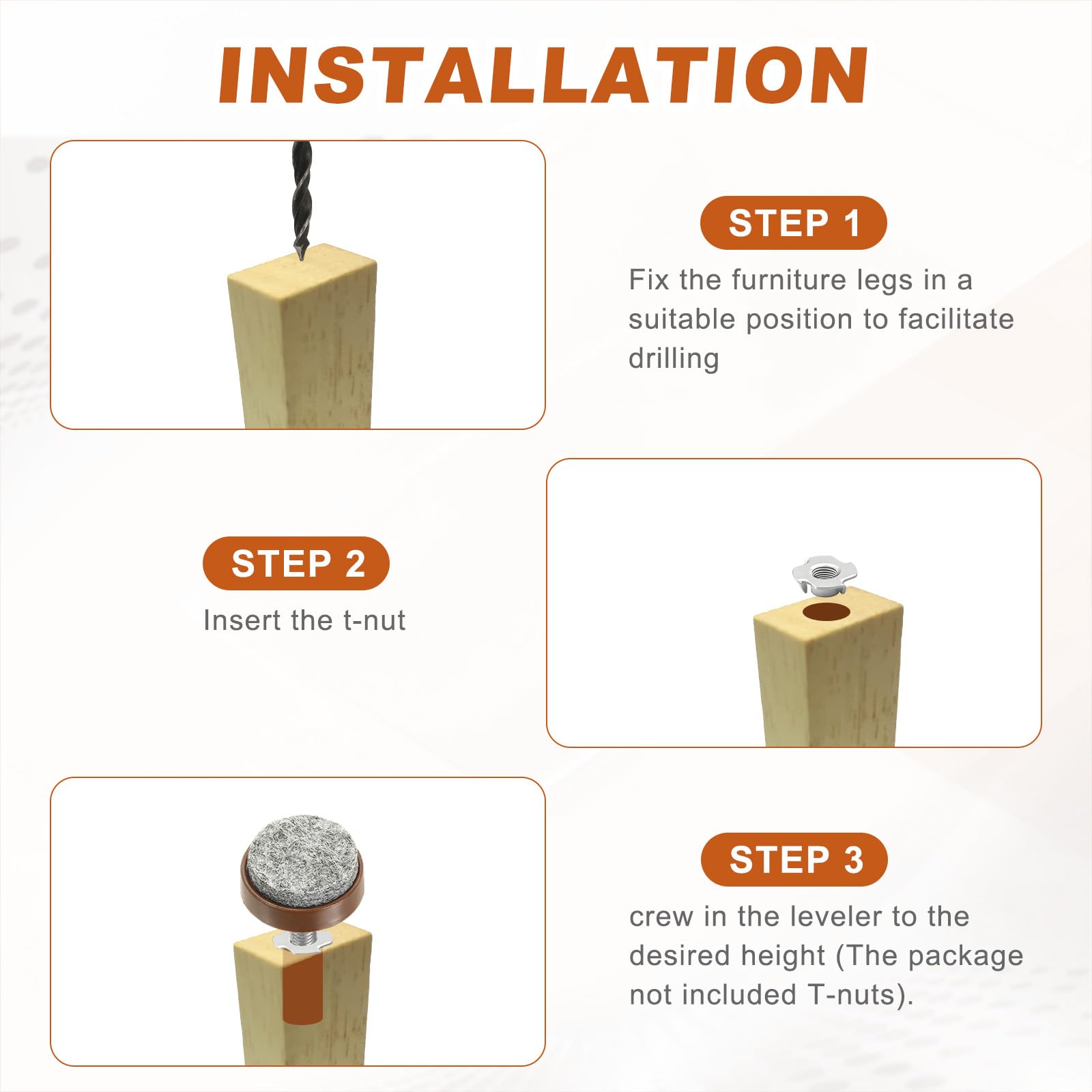 INSTALLATION

STEP 1

Fix the furniture legs in a suitable position to facilitate drilling

STEP 2

Insert the t-nut

STEP 3

crew in the leveler to the desired height (The package not included T-nuts).