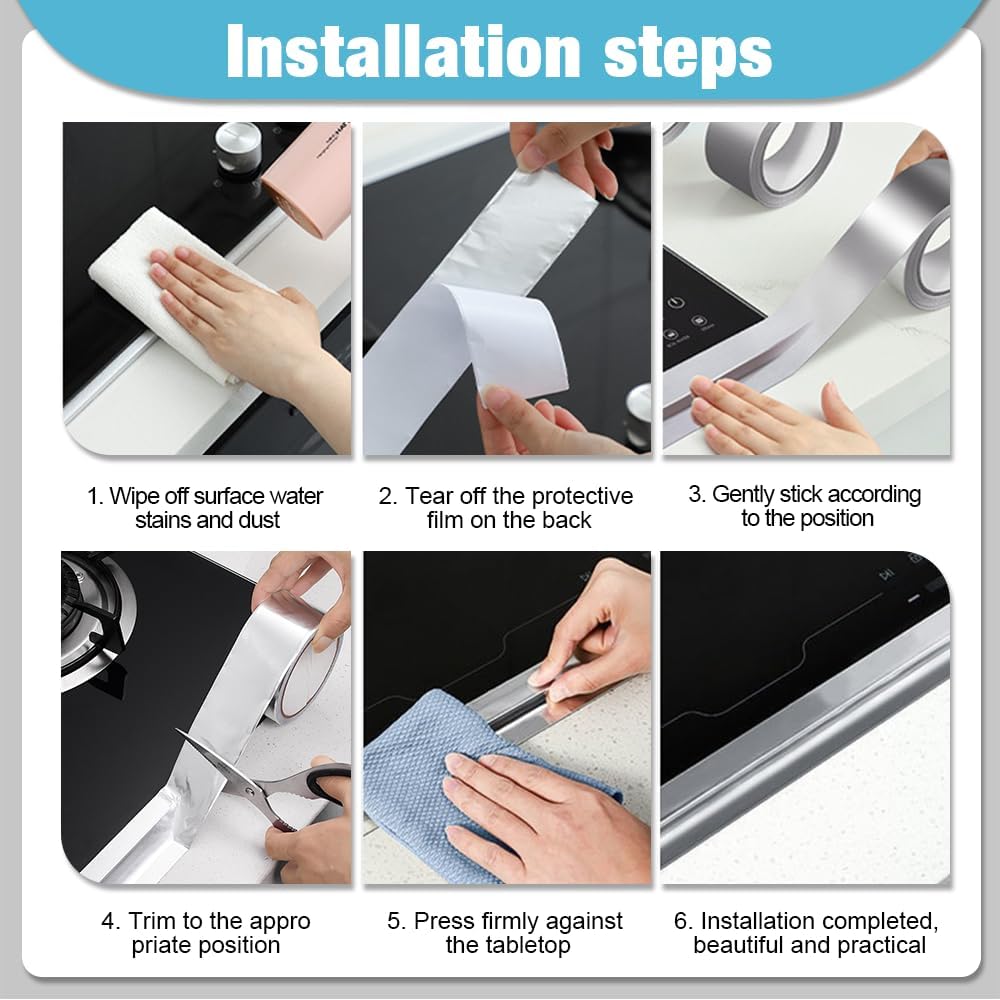 Installation steps

1. Wipe off surface water stains and dust

2. Tear off the protective film on the back

3. Gently stick according to the position

4. Trim to the appro priate position

5. Press firmly against the tabletop

6. Installation completed, beautiful and practical