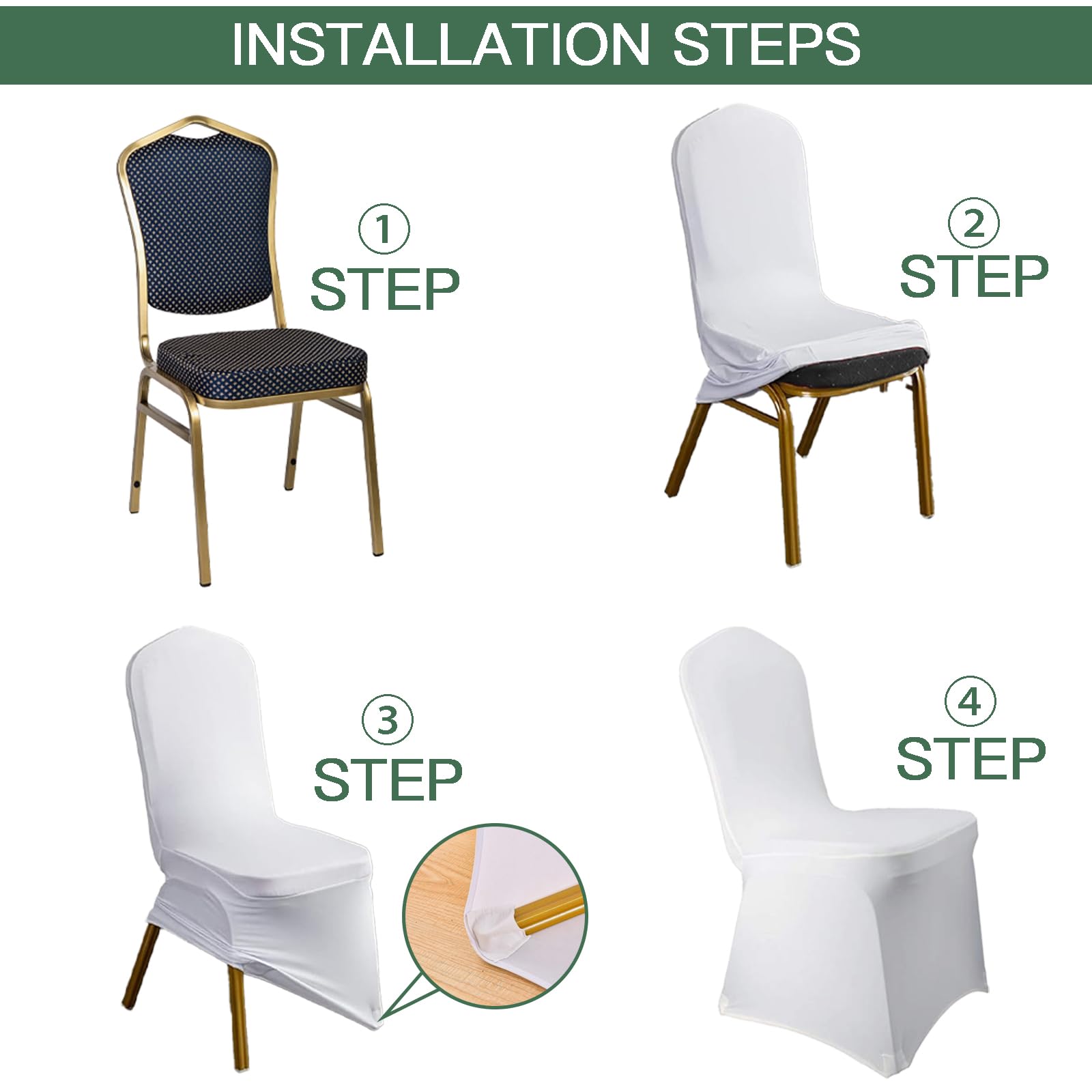 INSTALLATION STEPS

①
STEP

②
STEP

③
STEP

④
STEP