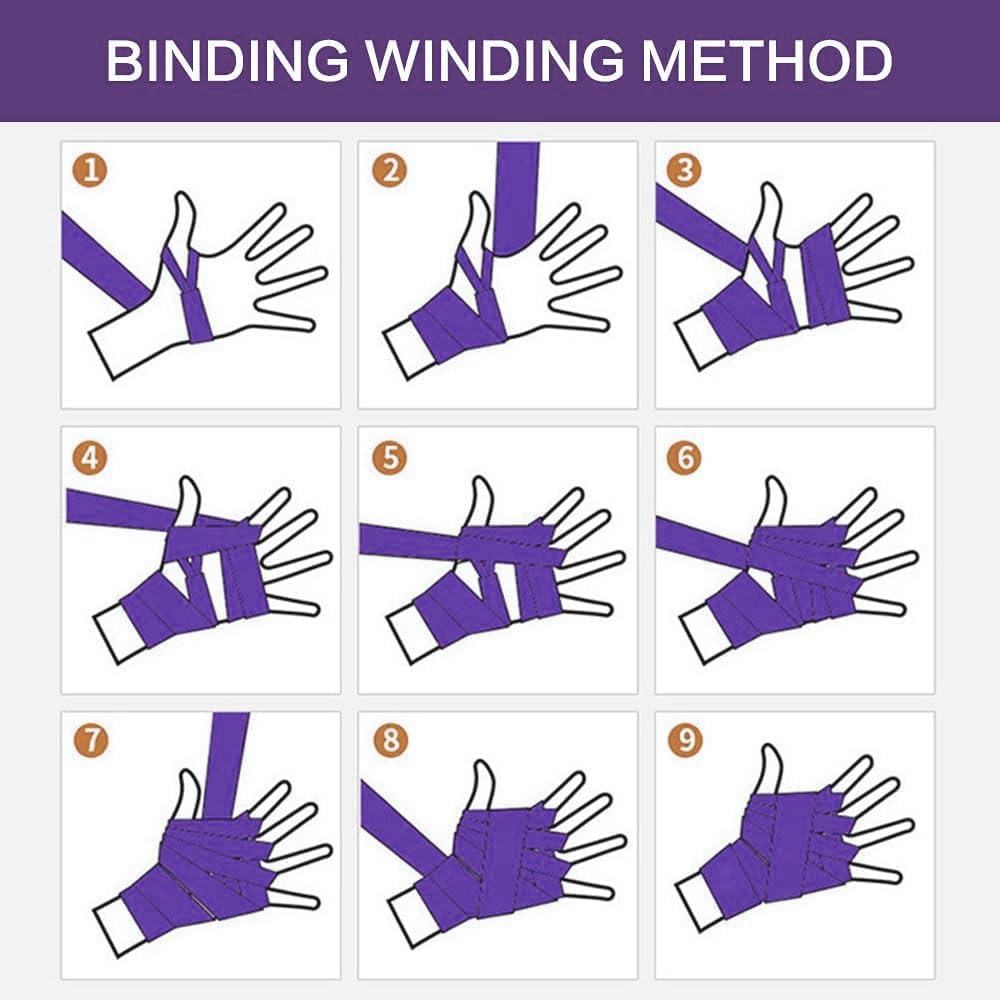 BINDING WINDING METHOD

1

2

3

4

5

6

7

8

9