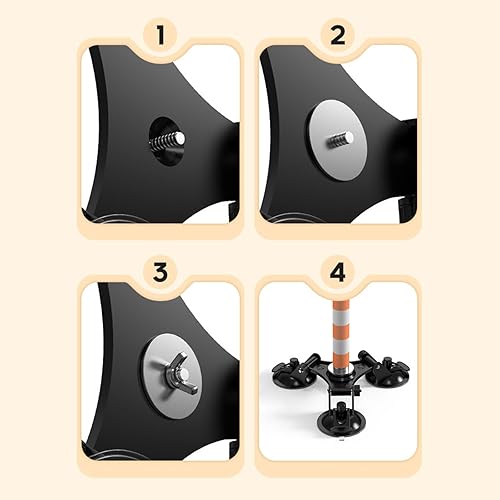 1

2

3

4