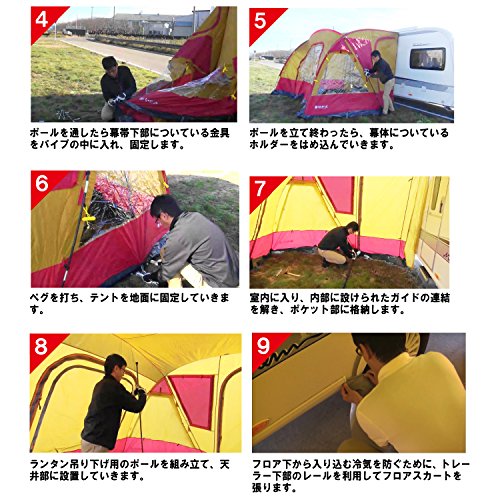 4

ポールを通したら幕帯下部についている金具をパイプの中に入れ、固定します。

5

ポールを立て終わったら、幕体についているホルダーをはめ込んでいきます。

6

ペグを打ち、テントを地面に固定していきます。

7

室内に入り、内部に設けられたガイドの連結を解き、ポケット部に格納します。

8

ランタン吊り下げ用のポールを組み立て、天井部に設置していきます。

9

フロア下から入り込む冷気を防ぐために、トレーラー下部のレールを利用してフロアスカートを張ります。