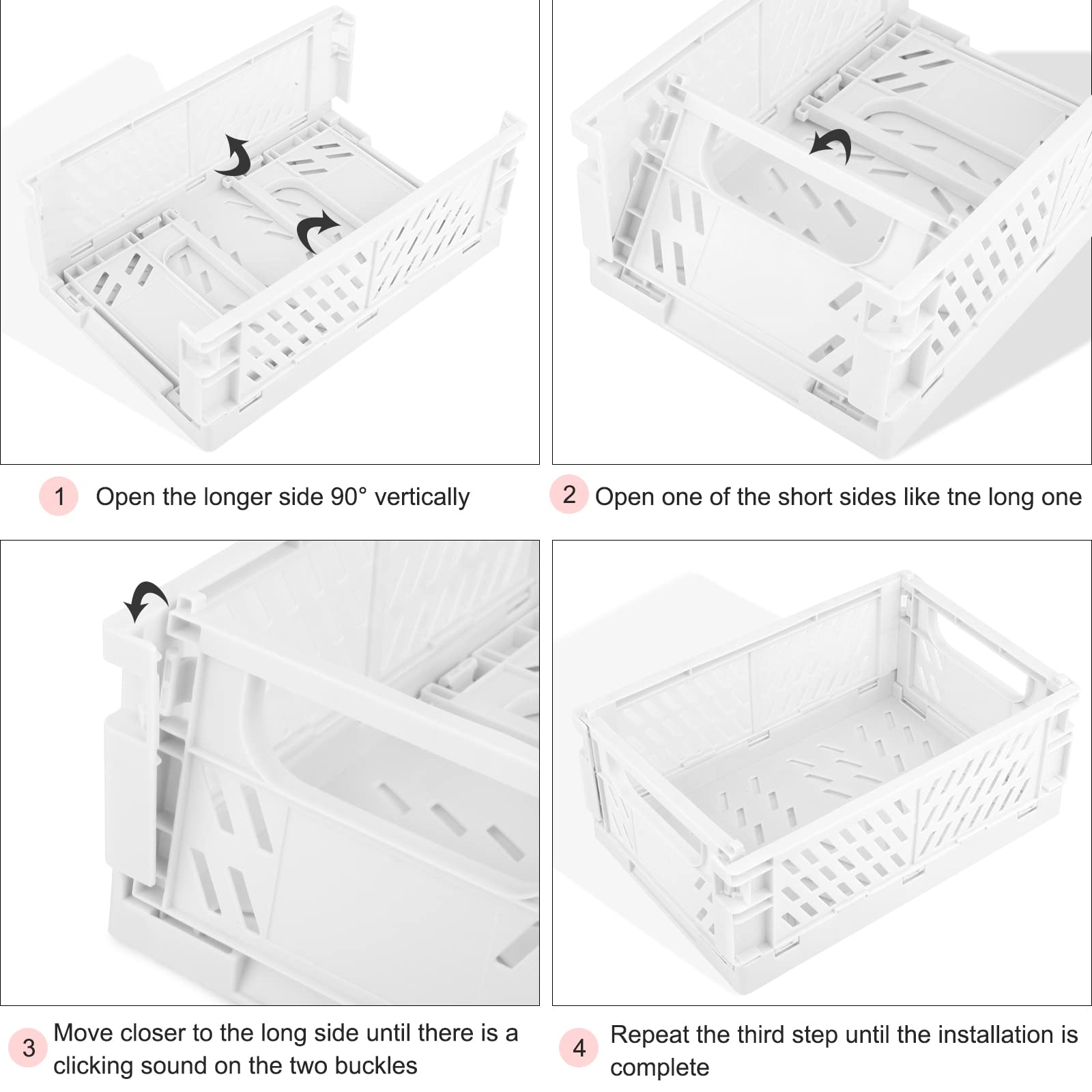 1 Open the longer side 90° vertically

2 Open one of the short sides like tne long one

3 Move closer to the long side until there is a clicking sound on the two buckles

4 Repeat the third step until the installation is complete