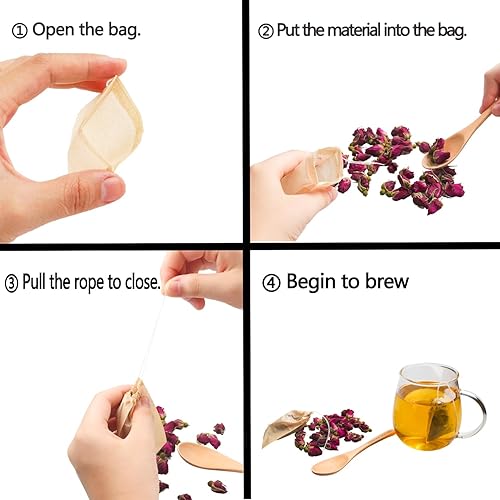 ① Open the bag.

② Put the material into the bag.

③ Pull the rope to close.

④ Begin to brew