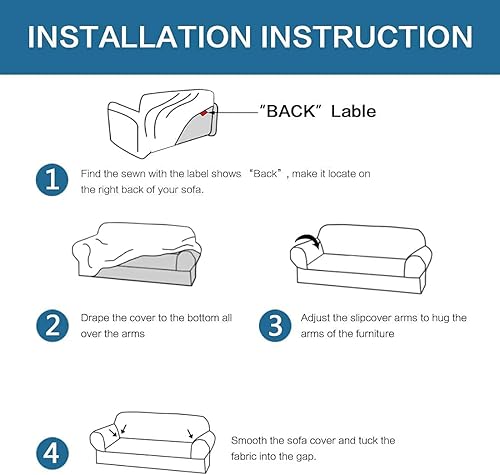 INSTALLATION INSTRUCTION

"BACK" Lable

1 Find the sewn with the label shows "Back", make it locate on the right back of your sofa.

2 Drape the cover to the bottom all over the arms

3 Adjust the slipcover arms to hug the arms of the furniture

4 Smooth the sofa cover and tuck the fabric into the gap.