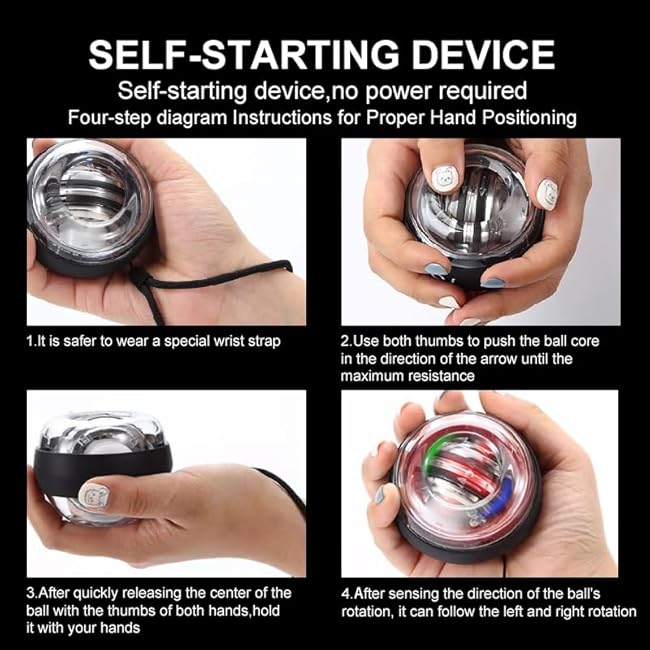 SELF-STARTING DEVICE

Self-starting device,no power required

Four-step diagram Instructions for Proper Hand Positioning

1.It is safer to wear a special wrist strap

2.Use both thumbs to push the ball core in the direction of the arrow until the maximum resistance

3.After quickly releasing the center of the ball with the thumbs of both hands,hold it with your hands

4.After sensing the direction of the ball's rotation, it can follow the left and right rotation