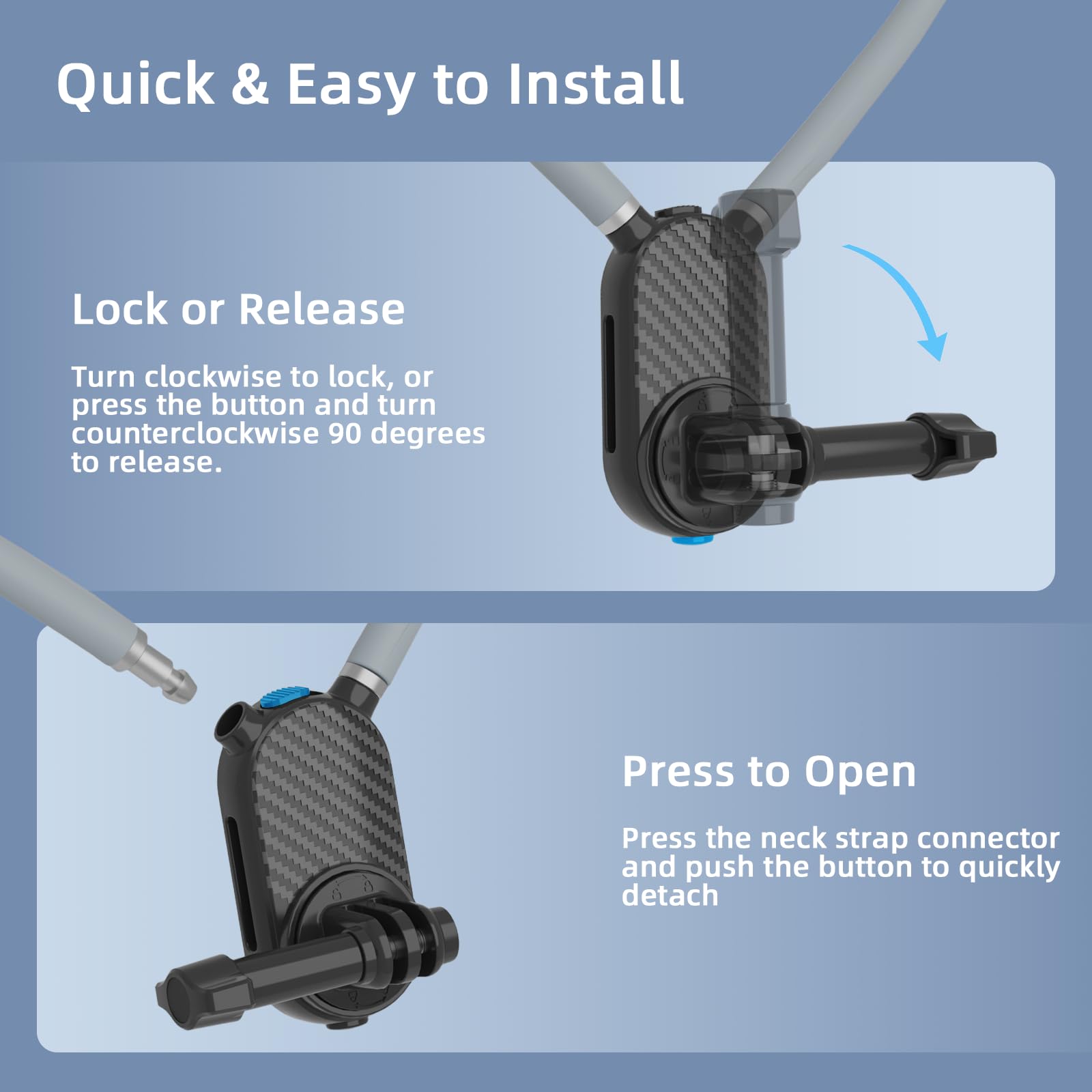 Quick & Easy to Install

Lock or Release

Turn clockwise to lock, or press the button and turn counterclockwise 90 degrees to release.

Press to Open

Press the neck strap connector and push the button to quickly detach