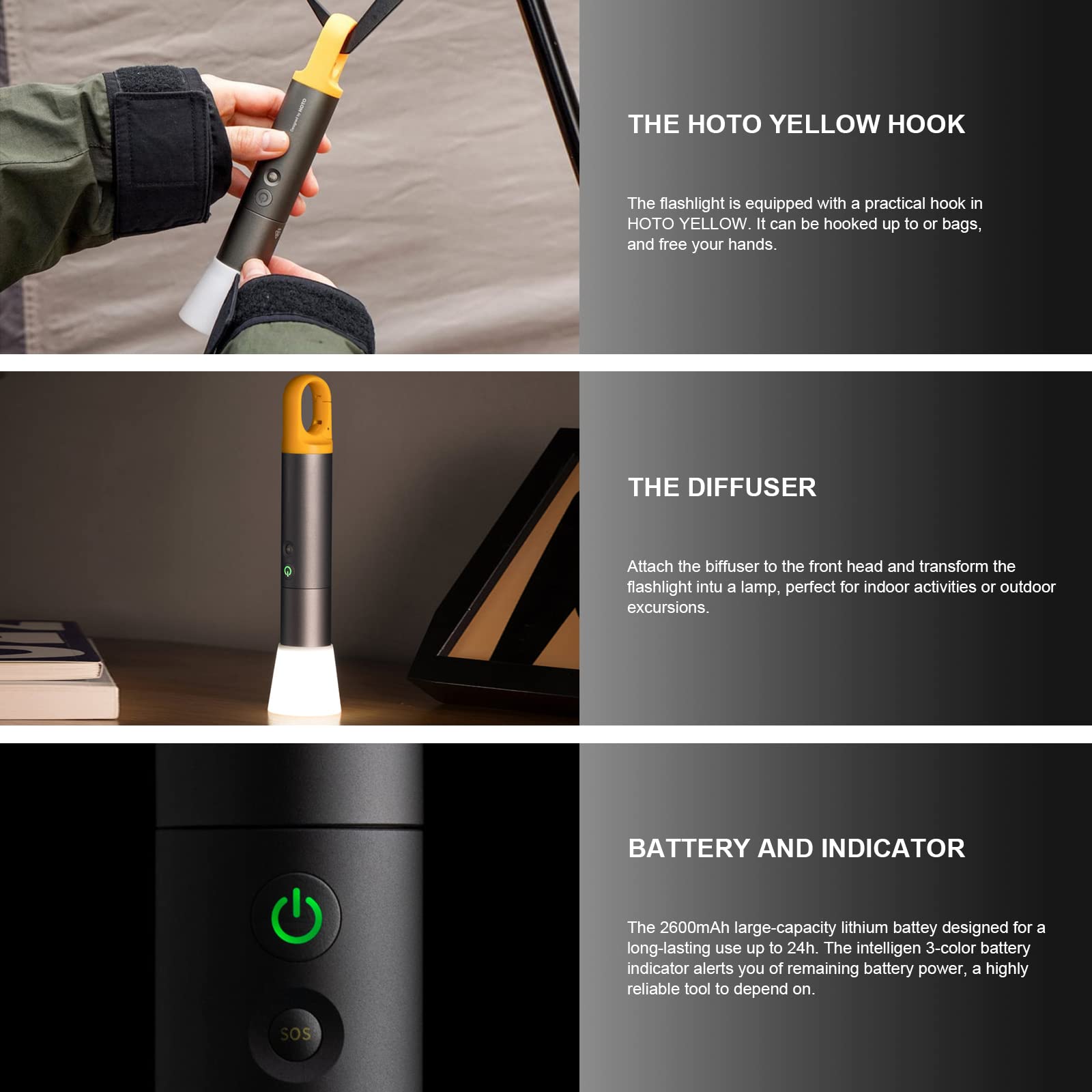 Designed by HOTO

THE HOTO YELLOW HOOK

The flashlight is equipped with a practical hook in HOTO YELLOW. It can be hooked up to or bags, and free your hands.

THE DIFFUSER

Attach the biffuser to the front head and transform the flashlight intu a lamp, perfect for indoor activities or outdoor excursions.

SOS

BATTERY AND INDICATOR

The 2600mAh large-capacity lithium battey designed for a long-lasting use up to 24h. The intelligen 3-color battery indicator alerts you of remaining battery power, a highly reliable tool to depend on.