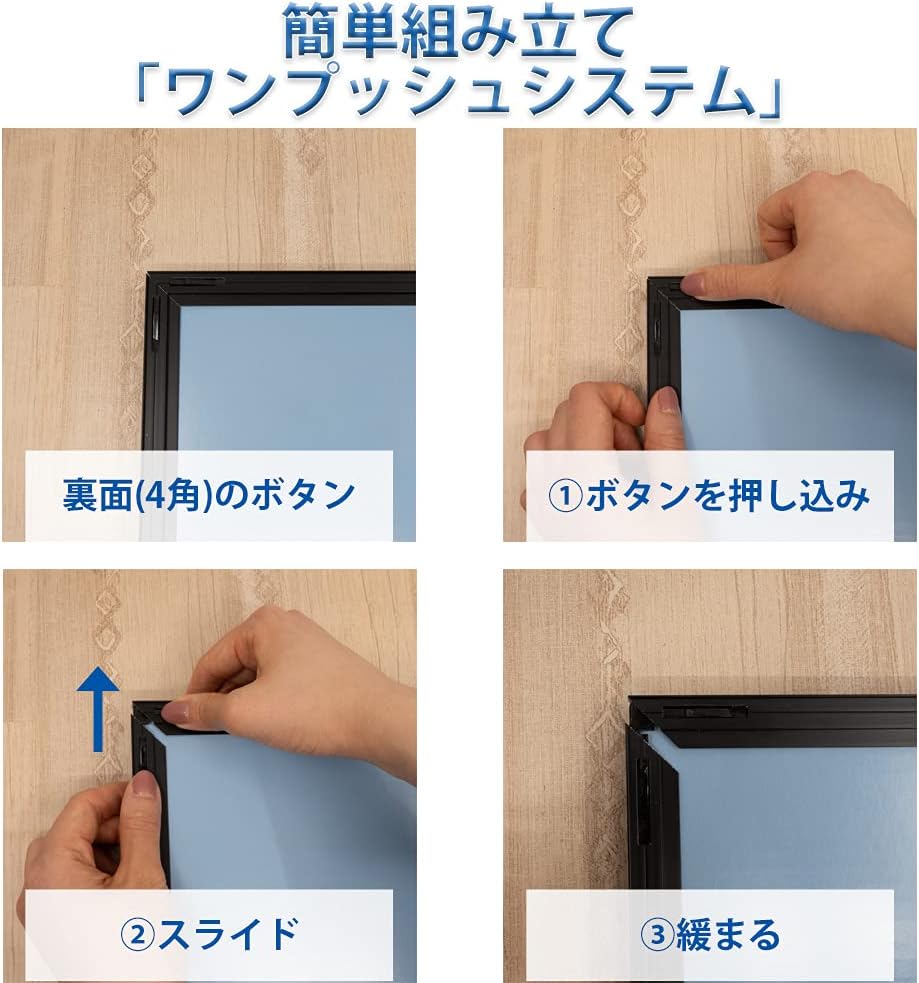 簡単組み立て
「ワンプッシュシステム」

裏面(4角)のボタン

①ボタンを押し込み

②スライド

③緩まる