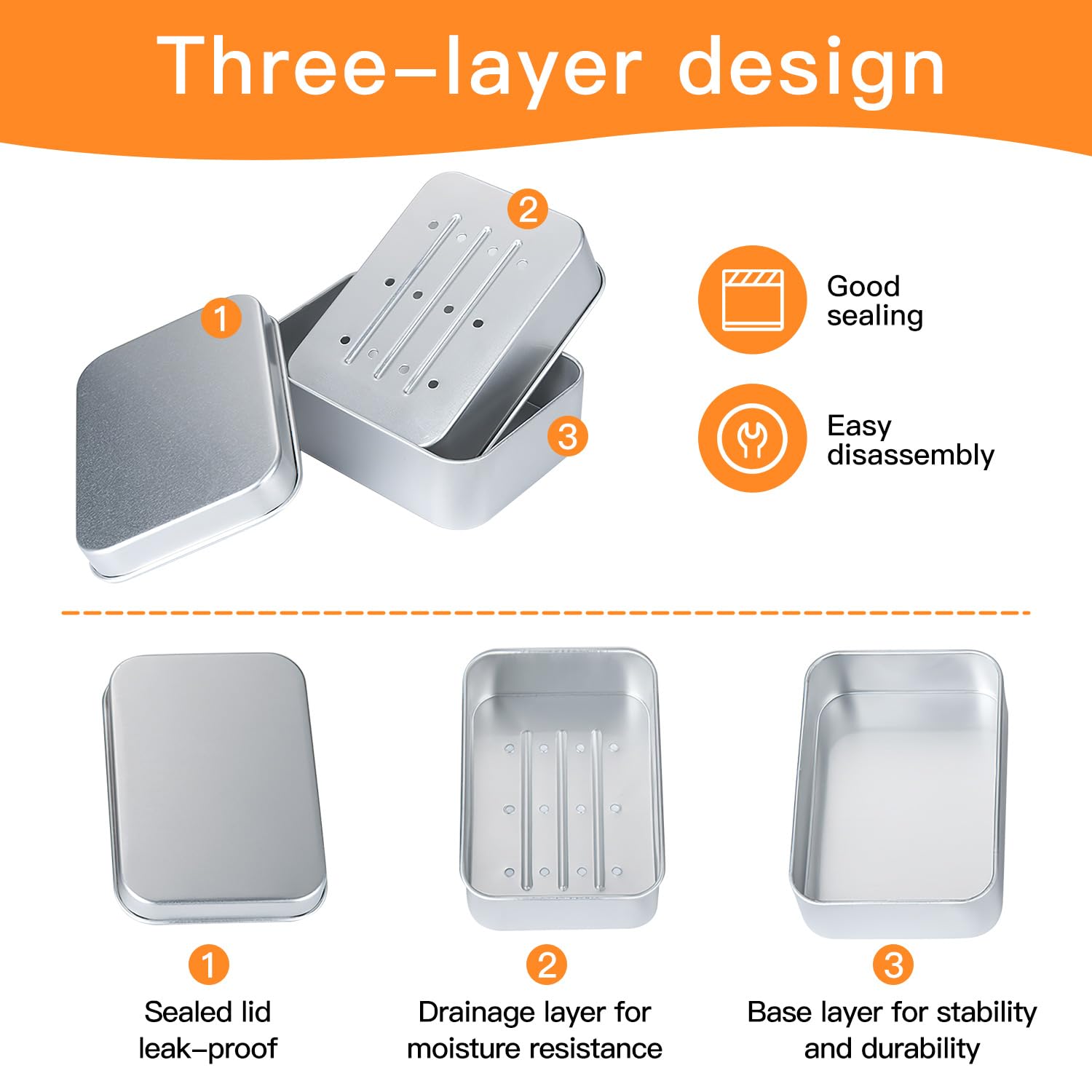 Three–layer design

2

1

3

Good sealing

Easy disassembly

1
Sealed lid leak–proof

2
Drainage layer for moisture resistance

3
Base layer for stability and durability