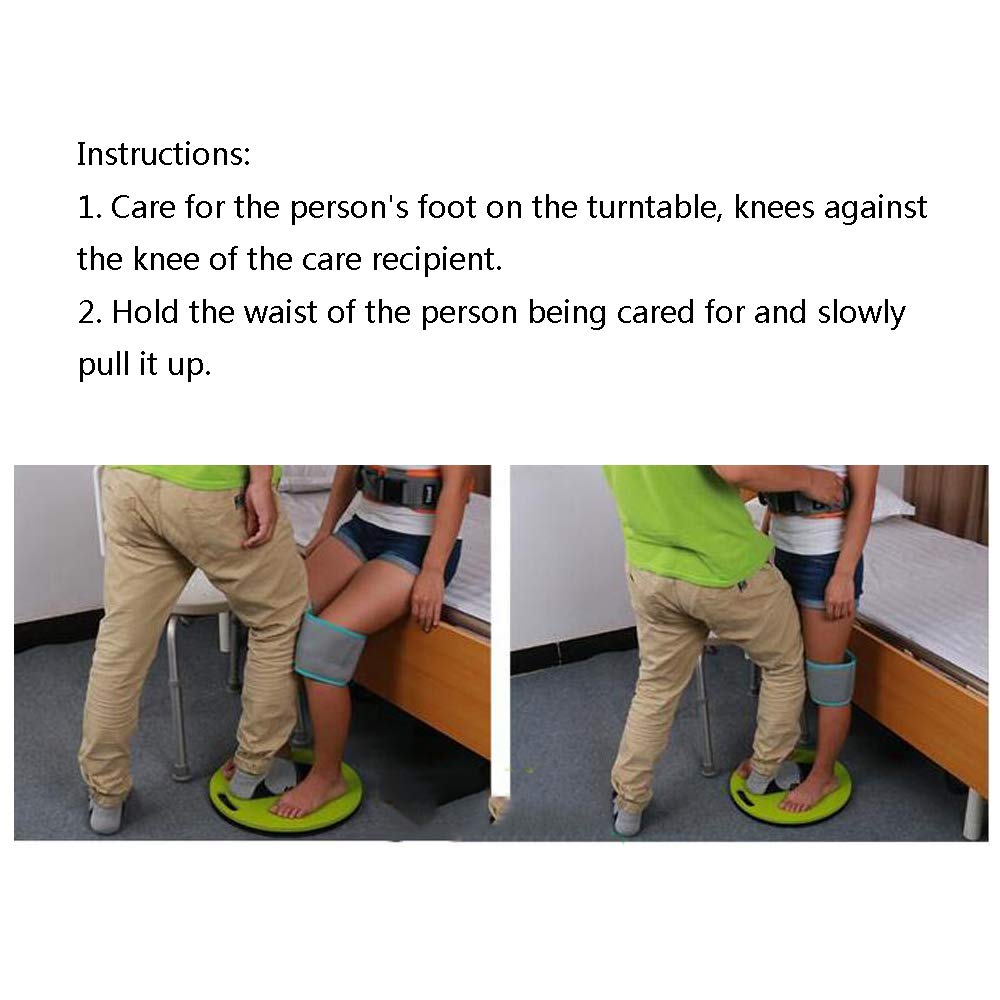 Instructions:
1. Care for the person's foot on the turntable, knees against the knee of the care recipient.
2. Hold the waist of the person being cared for and slowly pull it up.