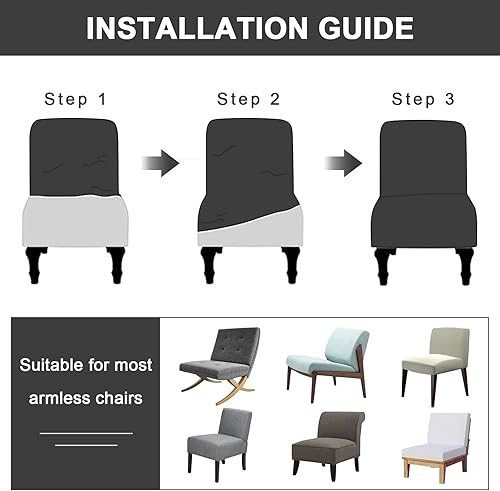 INSTALLATION GUIDE

Step 1

Step 2

Step 3

Suitable for most armless chairs